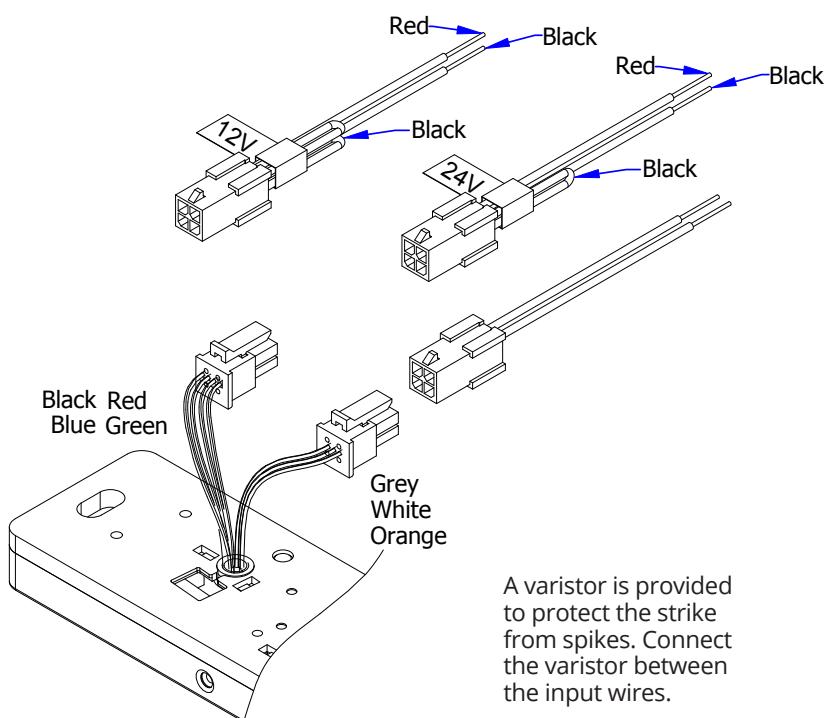 Red
Black
Red
Black
12V
Black
24V
Black
Black Red
Blue Green
Grey
White
Orange
A varistor is provided to protect the strike from spikes. Connect the varistor between the input wires.