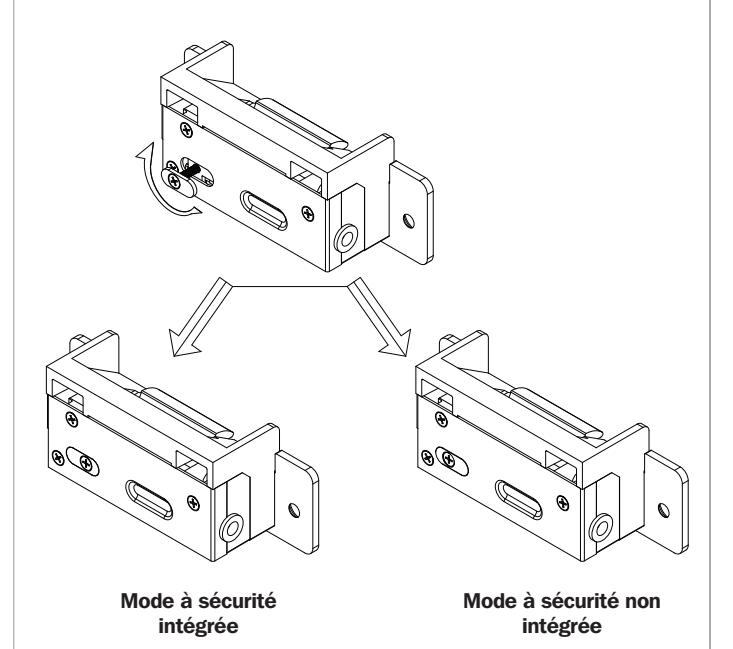 Mode à sécurité intégrée

Mode à sécurité non intégrée