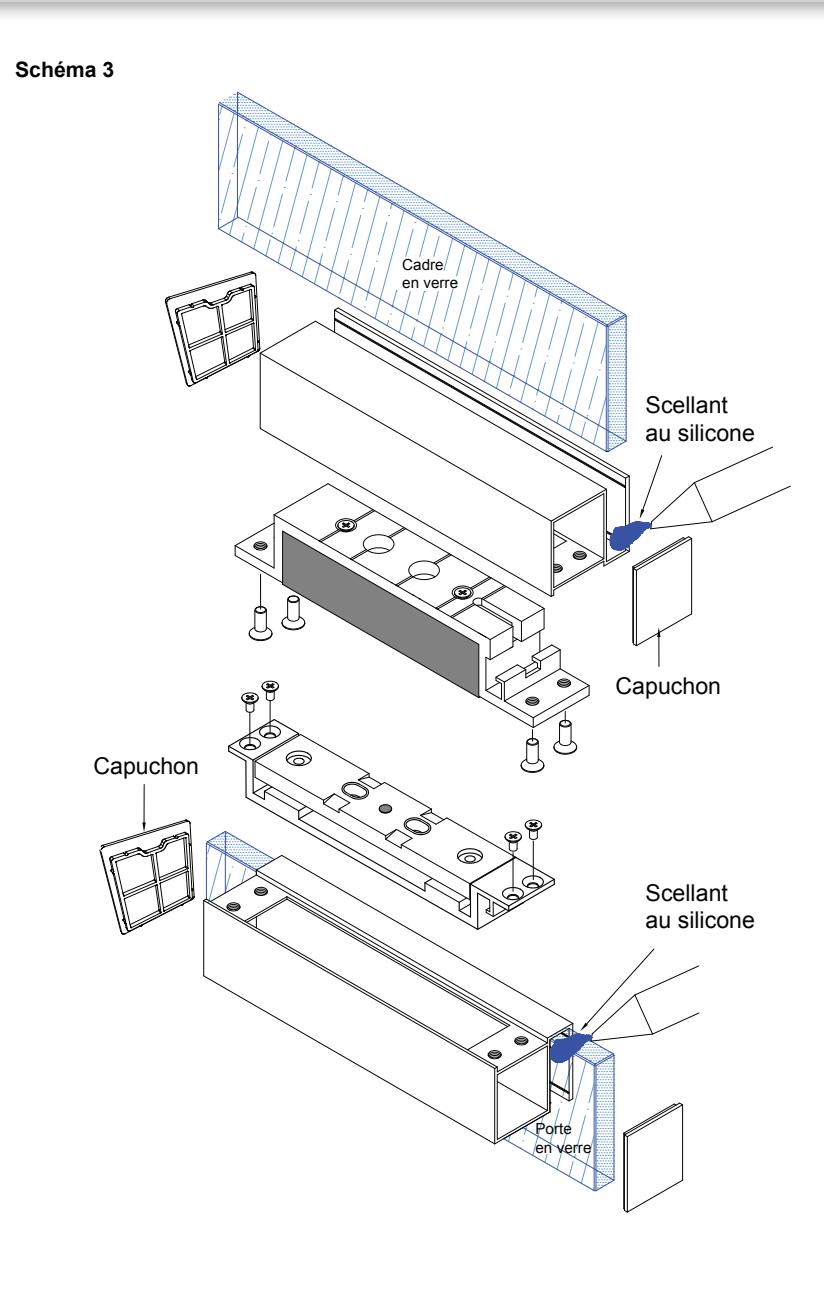 Schéma 3

Cadre en verre

Scellant au silicone

Capuchon

Capuchon

Scellant au silicone

Porte en verre