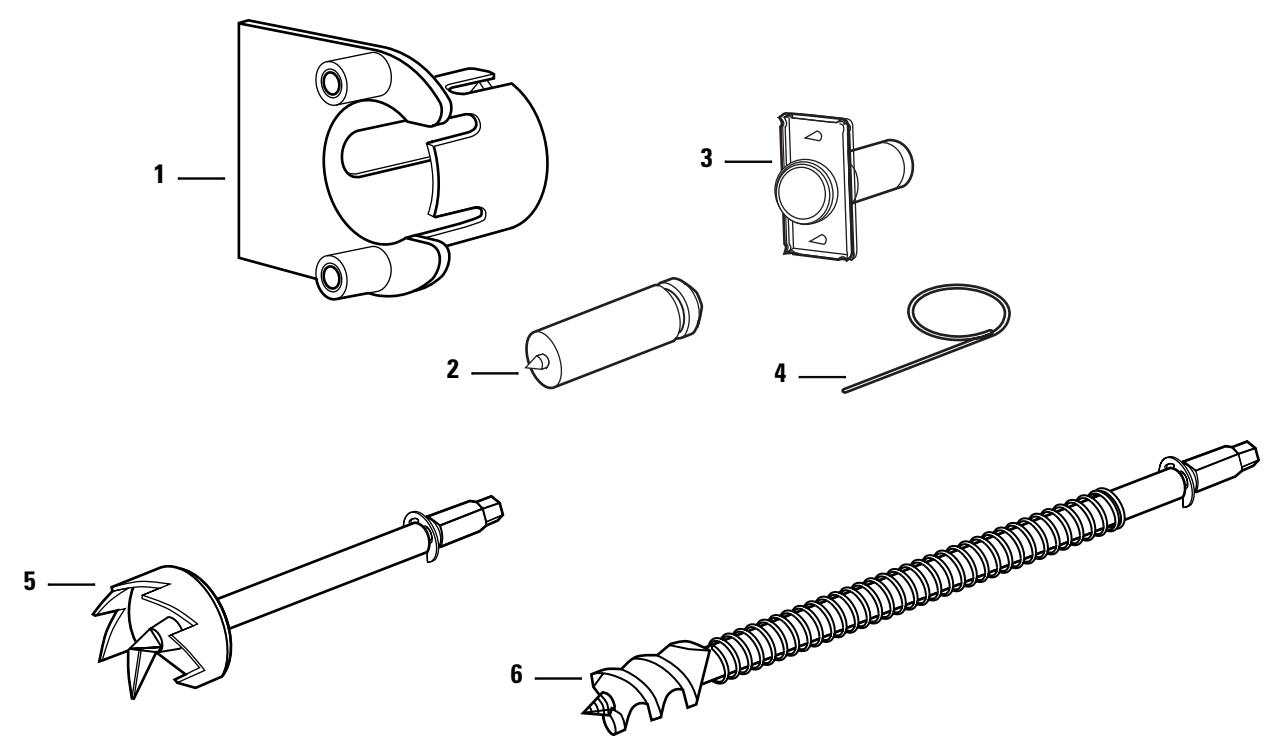 1
3
2
4
5
6