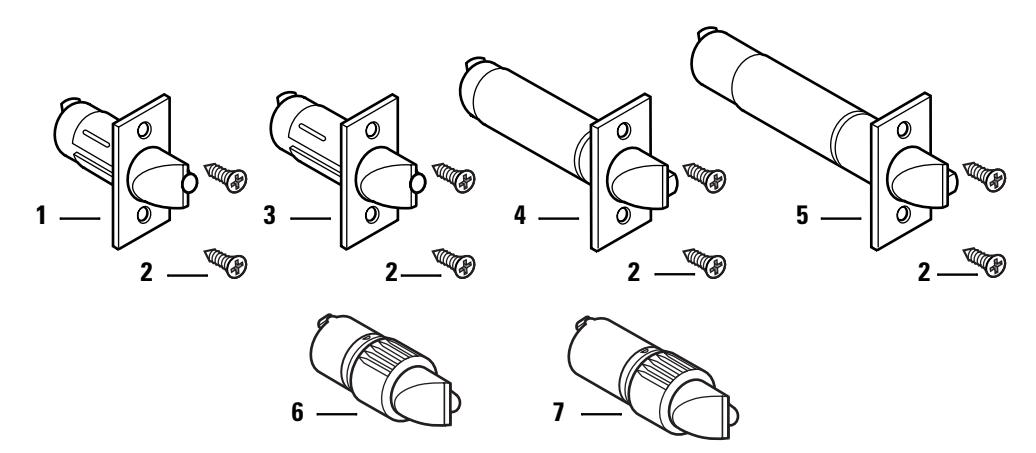 1
2
3
2
4
2
5
2
6
7