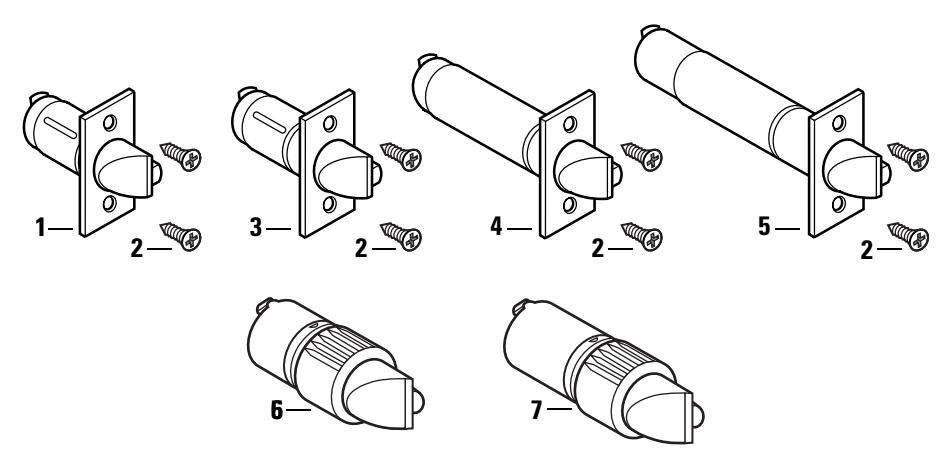 1
2
3
2
4
2
5
2
6
7