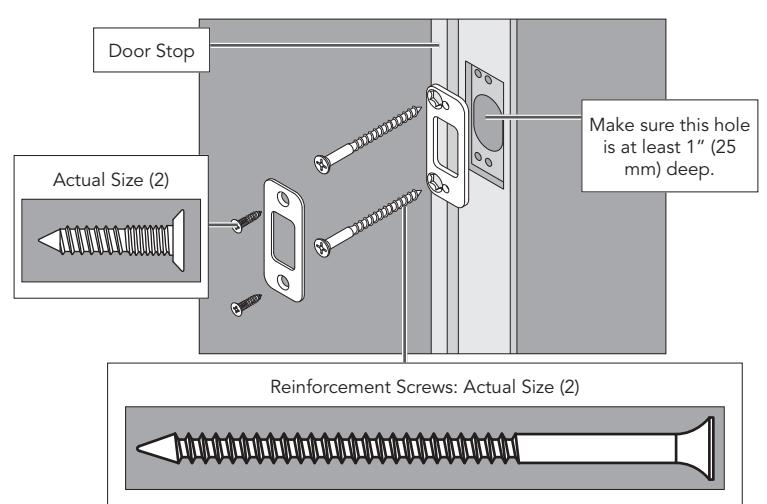 Door Stop

Make sure this hole is at least 1" (25 mm) deep.

Actual Size (2)

Reinforcement Screws: Actual Size (2)