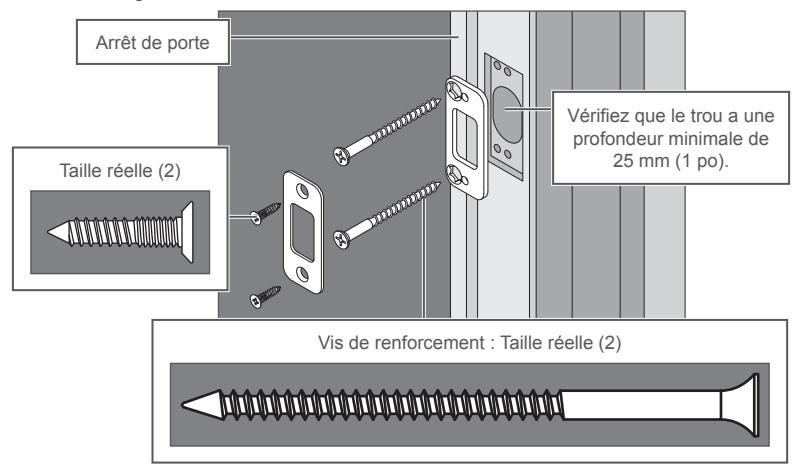 Arrêt de porte

Vérifiez que le trou a une profondeur minimale de 25 mm (1 po).

Taille réelle (2)

Vis de renforcement : Taille réelle (2)