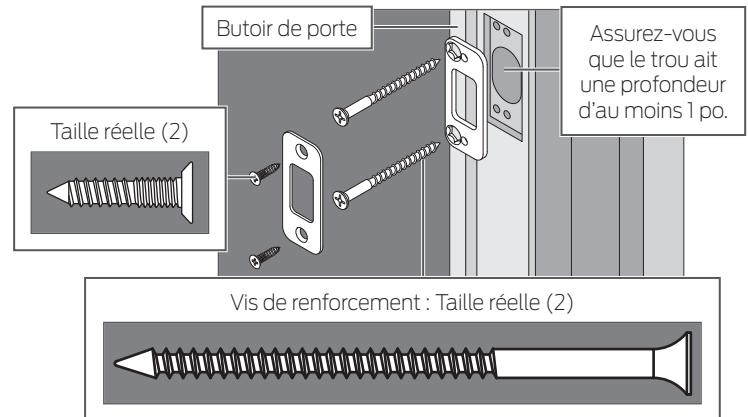 Butoir de porte

Assurez-vous que le trou ait une profondeur d'au moins 1 po.

Taille réelle (2)

Vis de renforcement : Taille réelle (2)