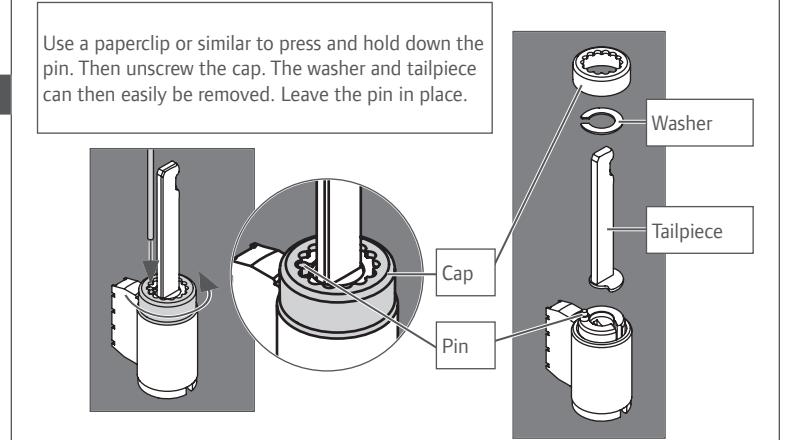 Use a paperclip or similar to press and hold down the pin. Then unscrew the cap. The washer and tailpiece can then easily be removed. Leave the pin in place.

Washer

Tailpiece

Cap

Pin