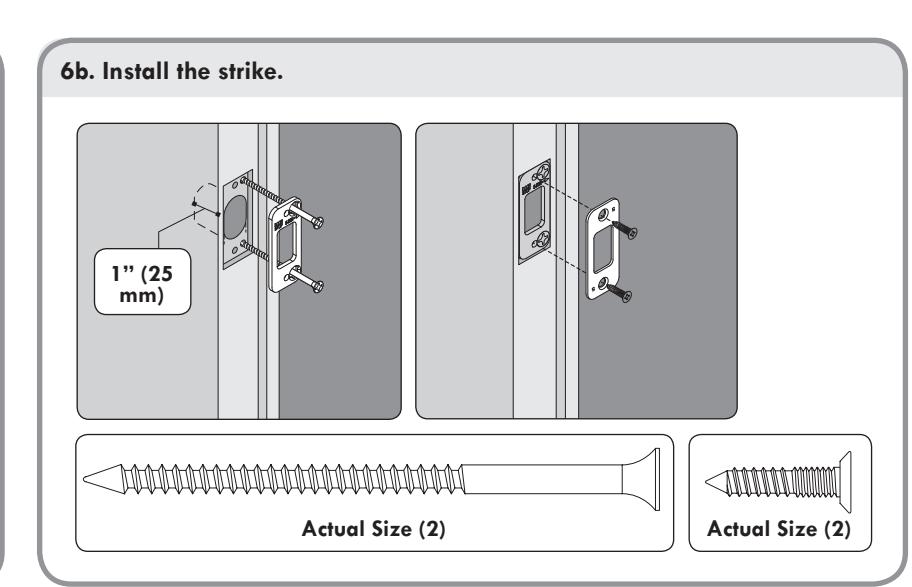 6b. Install the strike.

1" (25 mm)

Actual Size (2)

Actual Size (2)