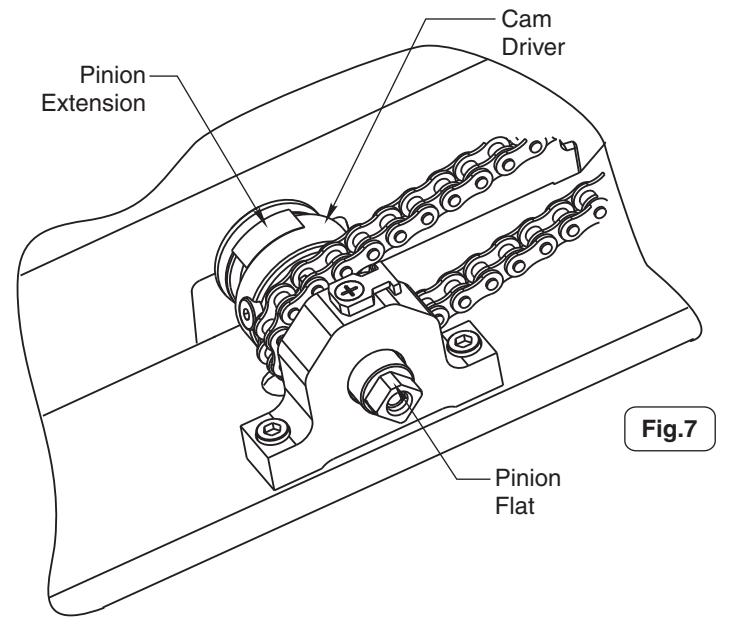 Cam Driver

Pinion Extension

Fig.7

Pinion Flat