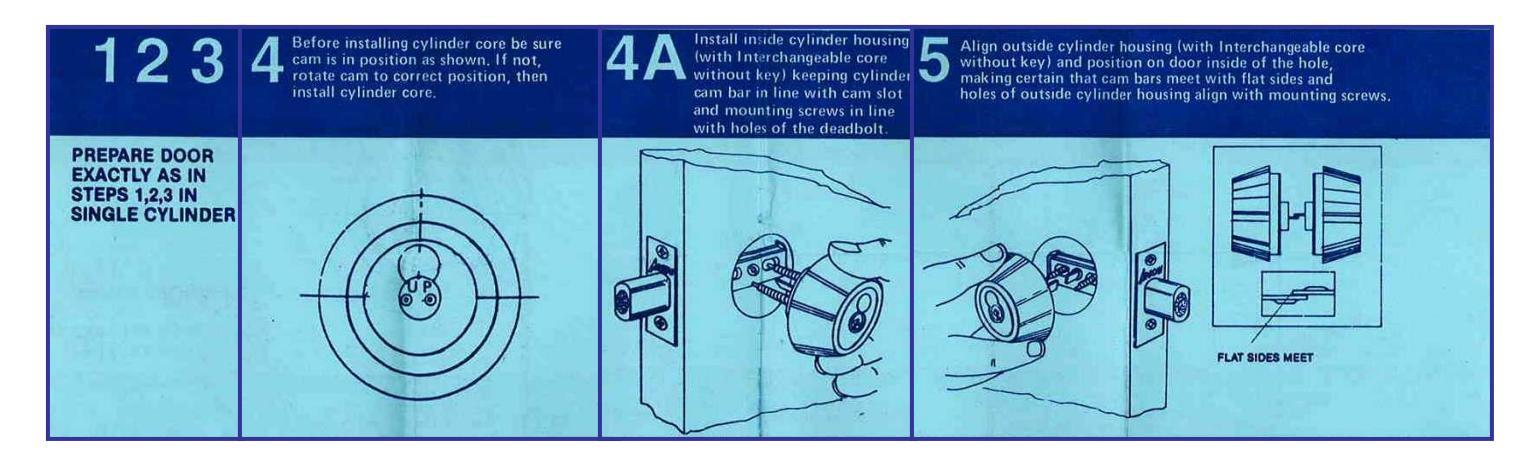 1 2 3

PREPARE DOOR EXACTLY AS IN STEPS 1,2,3 IN SINGLE CYLINDER

4 Before installing cylinder core be sure cam is in position as shown. If not, rotate cam to correct position, then install cylinder core.

UP

4A Install inside cylinder housing (with Interchangeable core without key) keeping cylinder cam bar in line with cam slot and mounting screws in line with holes of the deadbolt.

5 Align outside cylinder housing (with Interchangeable core without key) and position on door inside of the hole, making certain that cam bars meet with flat sides and holes of outside cylinder housing align with mounting screws.

FLAT SIDES MEET