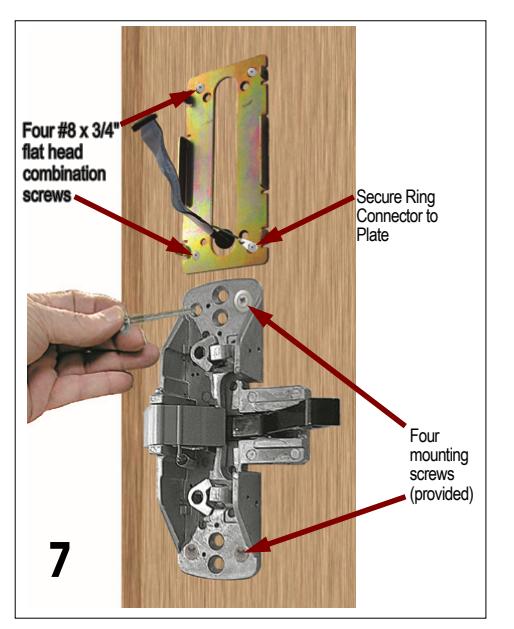 Four #8 x 3/4" flat head combination screws

Secure Ring Connector to Plate

Four mounting screws (provided)

7