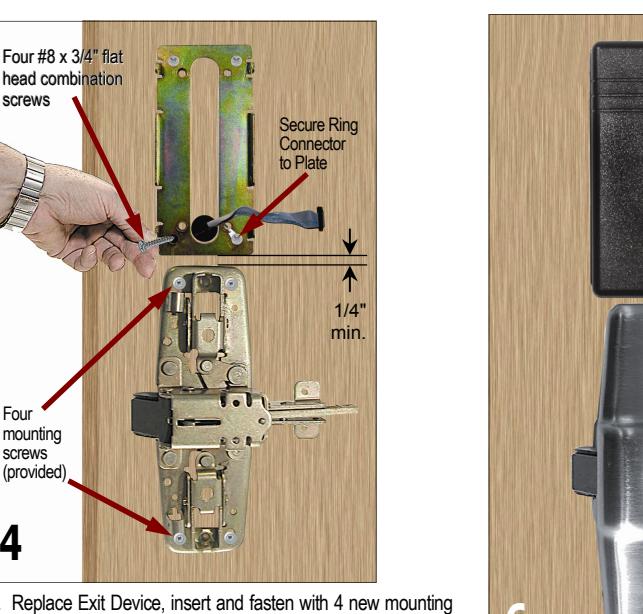 Four #8 x 3/4" flat head combination screws

Secure Ring Connector to Plate

1/4" min.

Four mounting screws (provided)

4

Replace Exit Device, insert and fasten with 4 new mounting