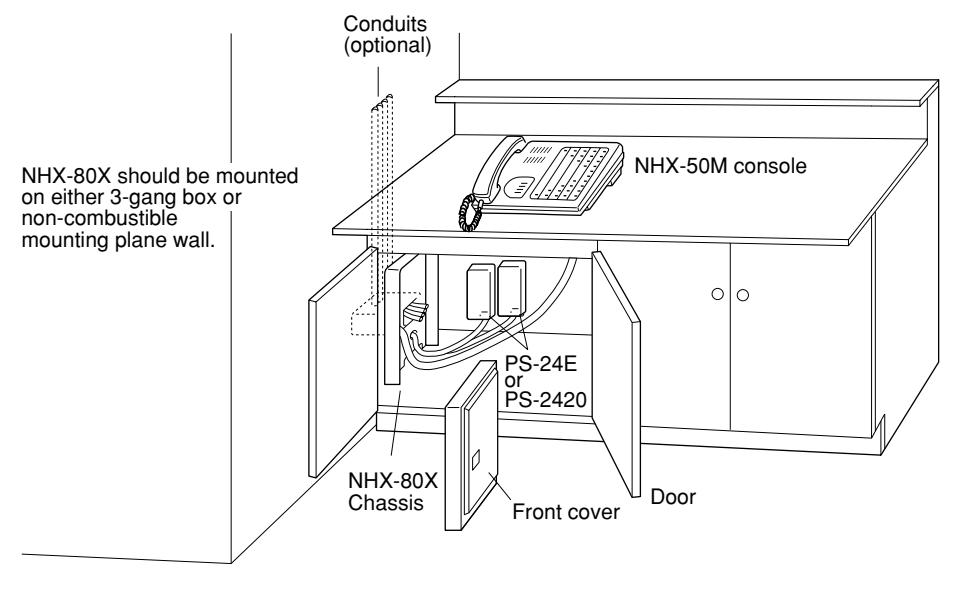 Conduits (optional)

NHX-80X should be mounted on either 3-gang box or non-combustible mounting plane wall.

NHX-50M console

PS-24E or PS-2420

NHX-80X Chassis

Front cover

Door