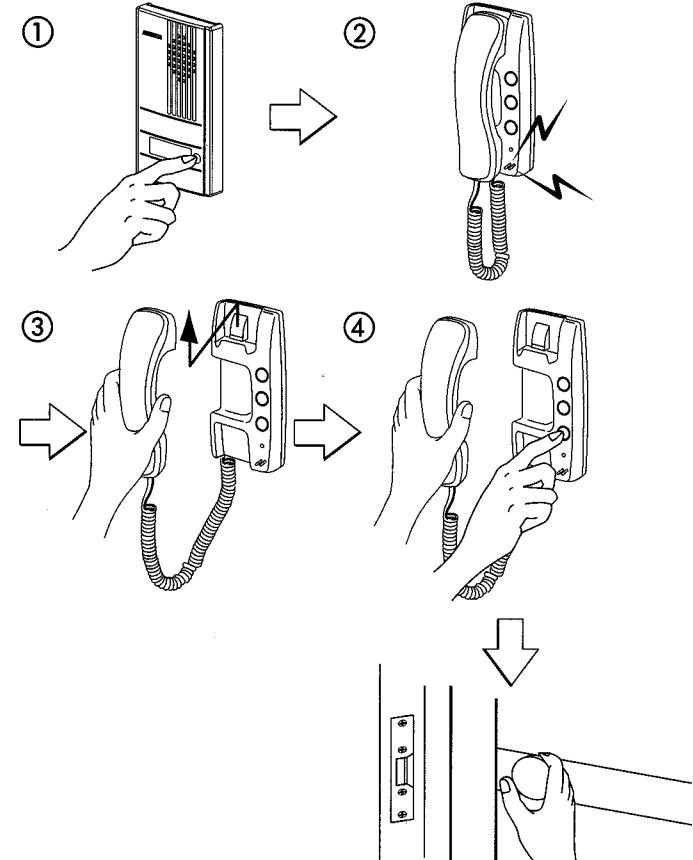 ①

②

③

④