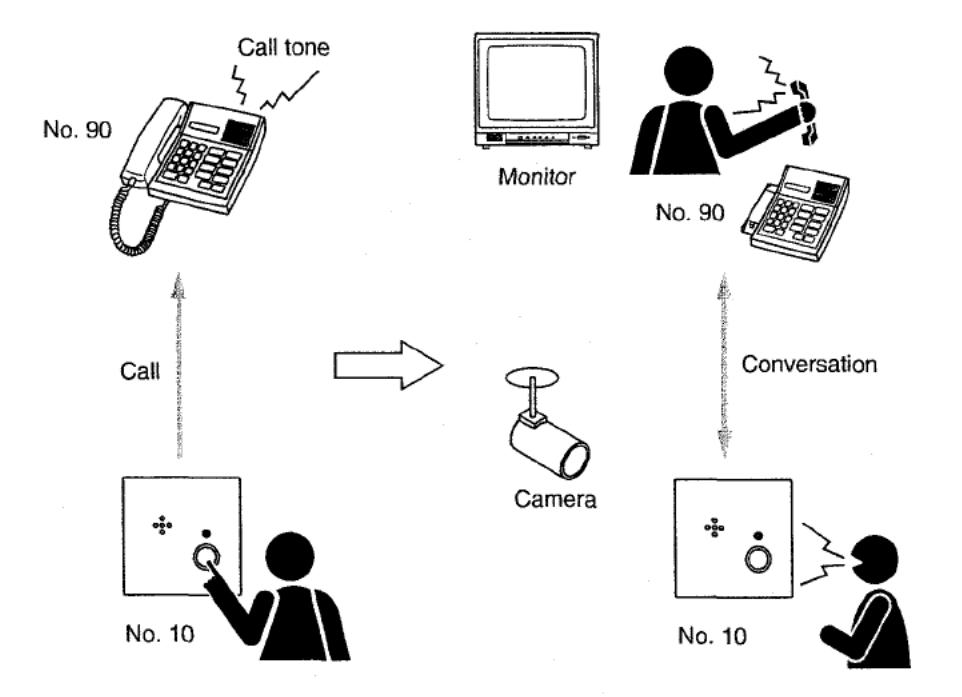 Call tone

No. 90

Monitor

No. 90

Call

Conversation

Camera

No. 10

No. 10