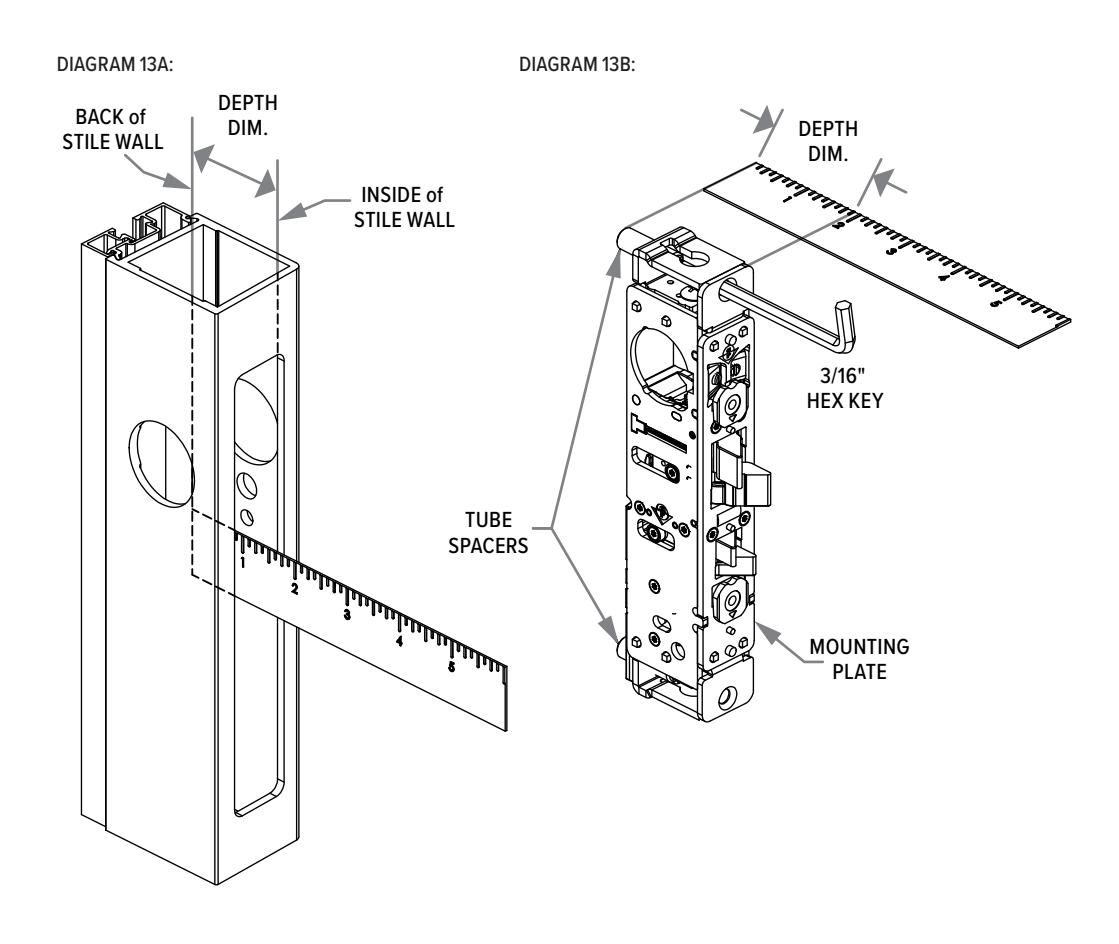 DIAGRAM 13A:

BACK of STILE WALL

DEPTH DIM.

INSIDE of STILE WALL

1
2
3
4
5

DIAGRAM 13B:

DEPTH DIM.

1
2
3
4
5

3/16" HEX KEY

TUBE SPACERS

MOUNTING PLATE