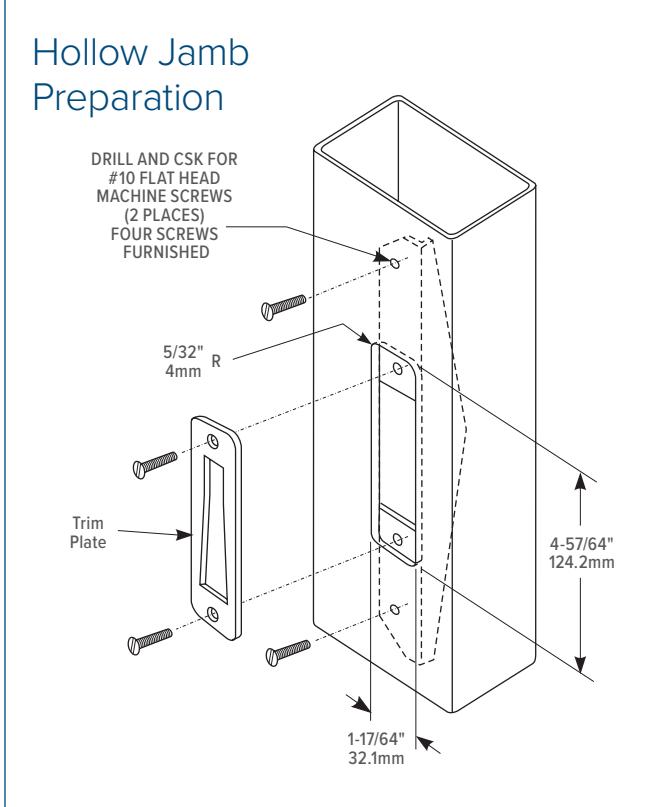 Hollow Jamb Preparation

DRILL AND CSK FOR #10 FLAT HEAD MACHINE SCREWS (2 PLACES) FOUR SCREWS FURNISHED

5/32"
4mm
R

Trim Plate

4-57/64"
124.2mm

1-17/64"
32.1mm