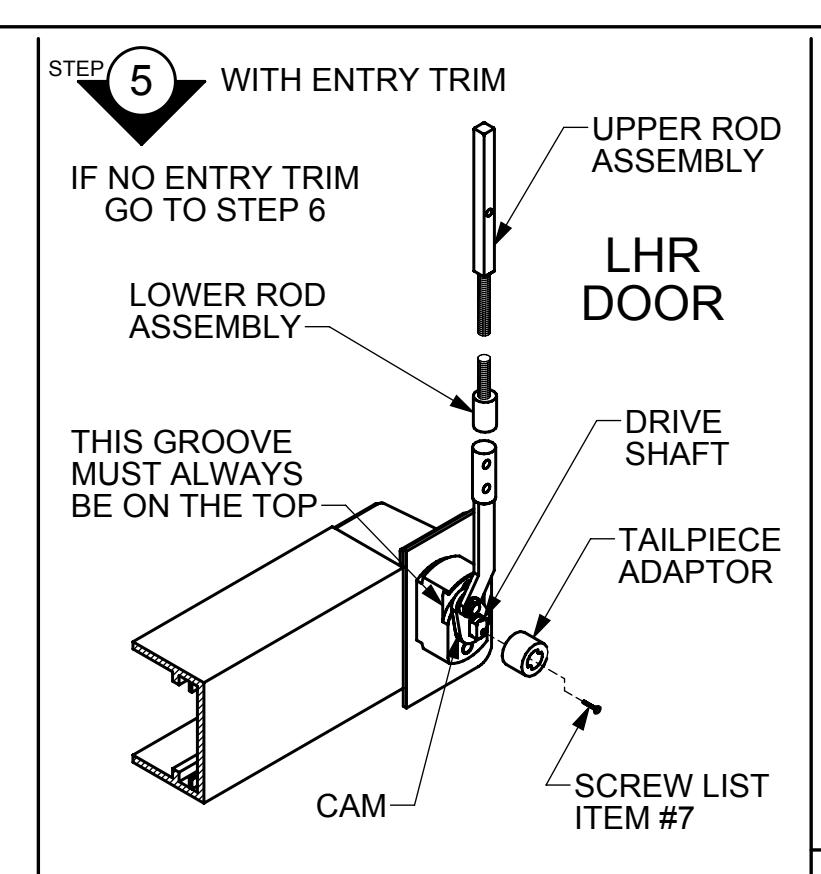 STEP 5 WITH ENTRY TRIM

IF NO ENTRY TRIM GO TO STEP 6

UPPER ROD ASSEMBLY

LHR DOOR

LOWER ROD ASSEMBLY

THIS GROOVE MUST ALWAYS BE ON THE TOP

DRIVE SHAFT

TAILPIECE ADAPTOR

CAM

SCREW LIST ITEM #7