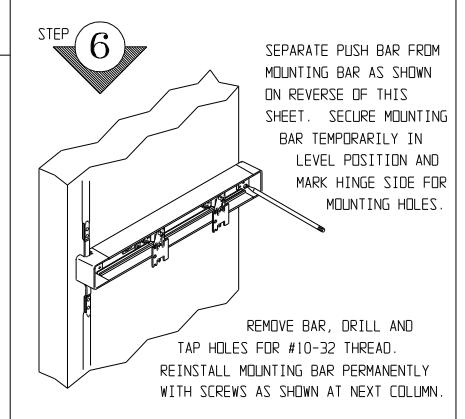 STEP 6

SEPARATE PUSH BAR FROM MOUNTING BAR AS SHOWN ON REVERSE OF THIS SHEET. SECURE MOUNTING BAR TEMPORARILY IN LEVEL POSITION AND MARK HINGE SIDE FOR MOUNTING HOLES.

REMOVE BAR, DRILL AND TAP HOLES FOR #10-32 THREAD. REINSTALL MOUNTING BAR PERMANENTLY WITH SCREWS AS SHOWN AT NEXT COLUMN.