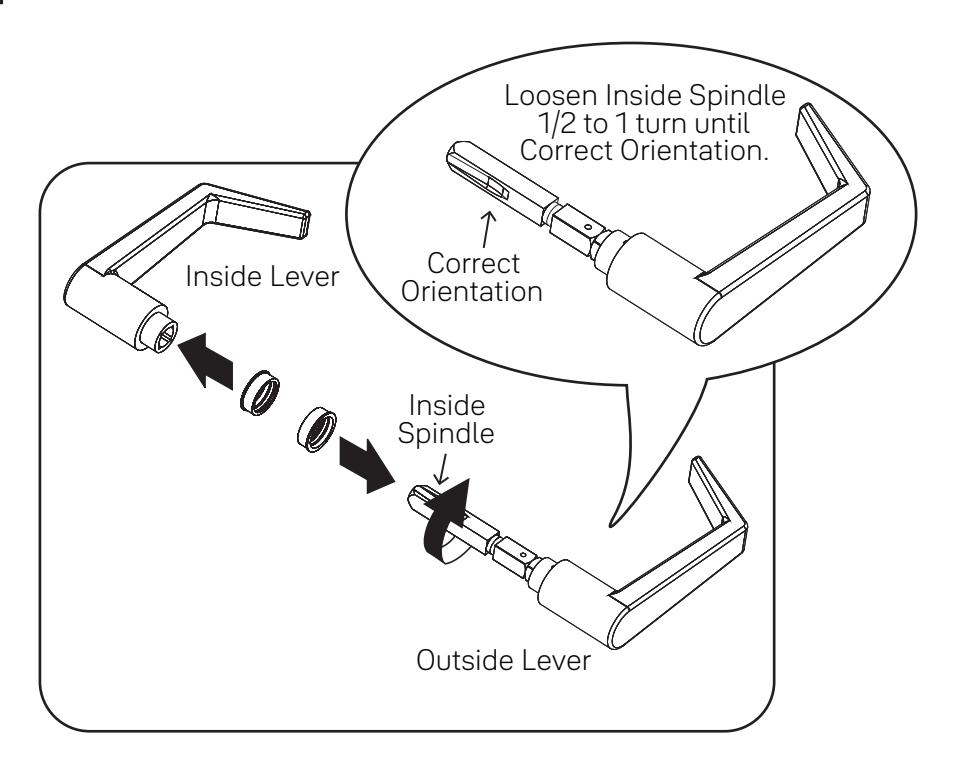 Loosen Inside Spindle 1/2 to 1 turn until Correct Orientation.

Correct Orientation

Inside Lever

Inside Spindle

Outside Lever