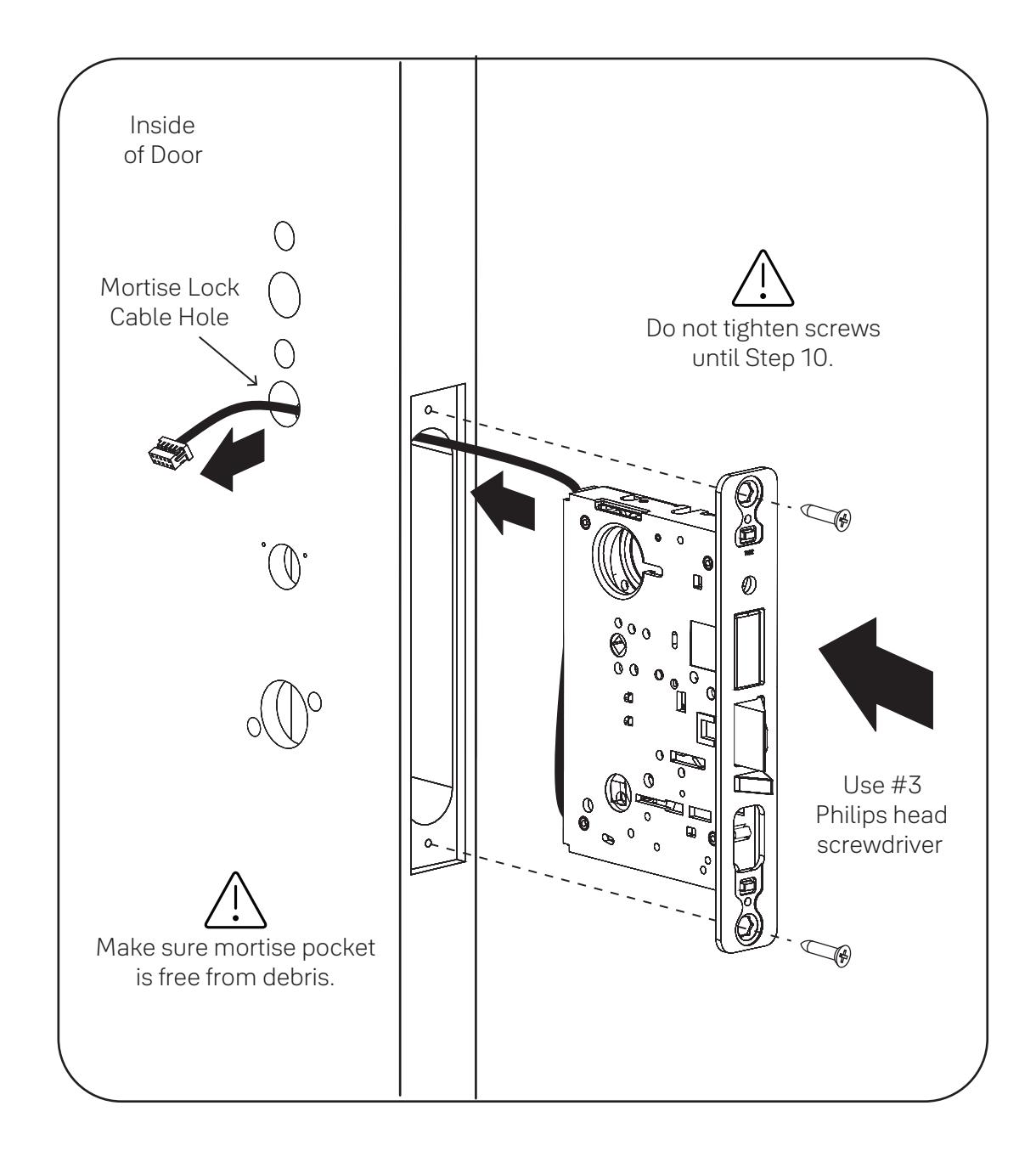 Inside of Door

Mortise Lock Cable Hole

Do not tighten screws until Step 10.

Use #3 Philips head screwdriver

Make sure mortise pocket is free from debris.