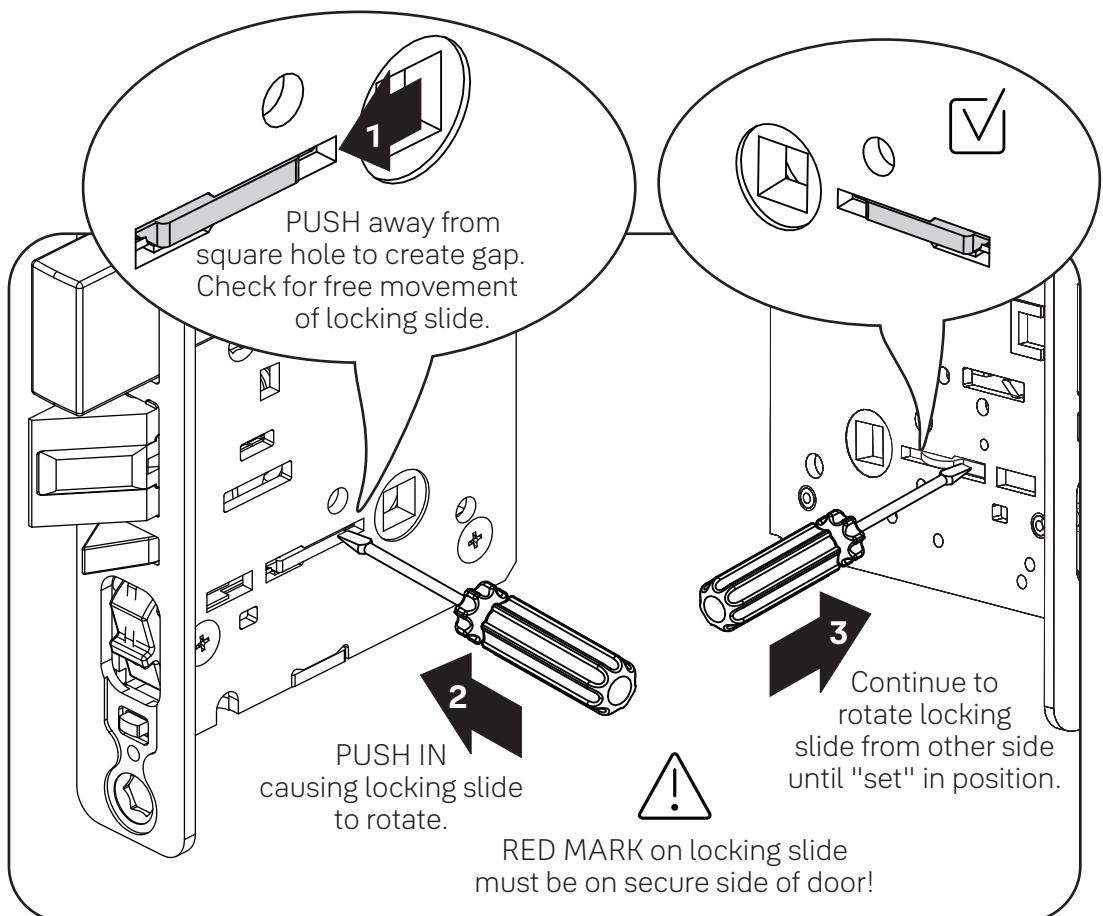 1

PUSH away from square hole to create gap. Check for free movement of locking slide.

2

PUSH IN causing locking slide to rotate.

3

Continue to rotate locking slide from other side until "set" in position.

RED MARK on locking slide must be on secure side of door!