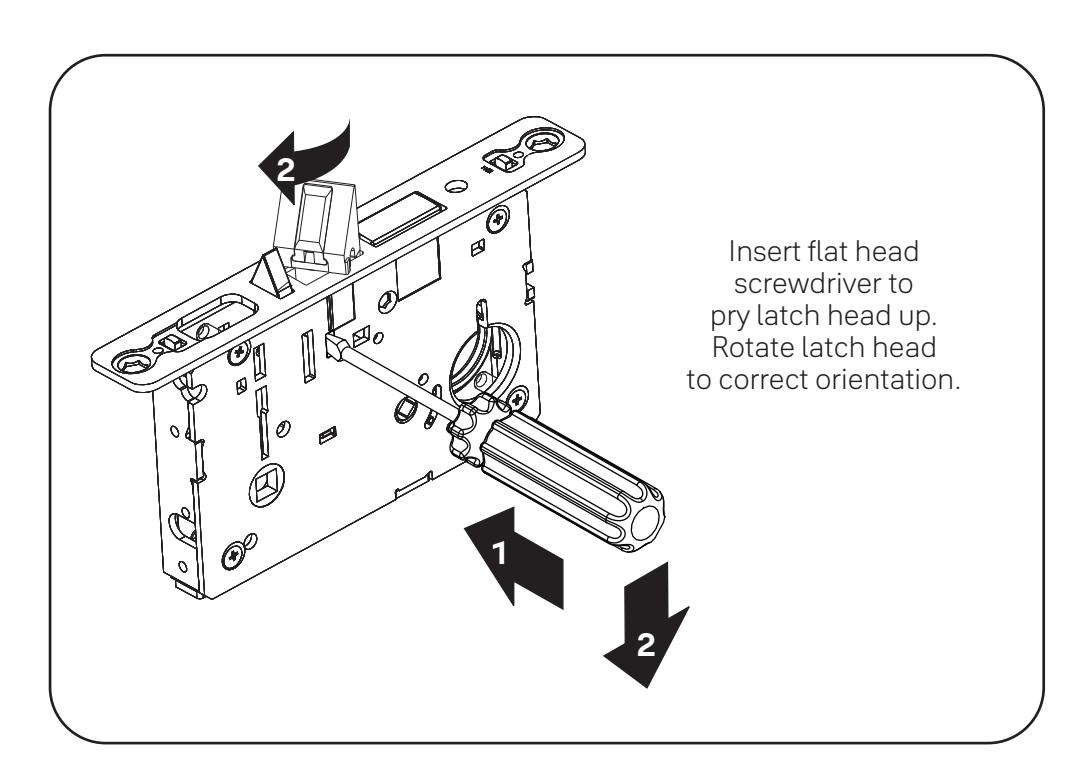 2

Insert flat head screwdriver to pry latch head up. Rotate latch head to correct orientation.

1

2