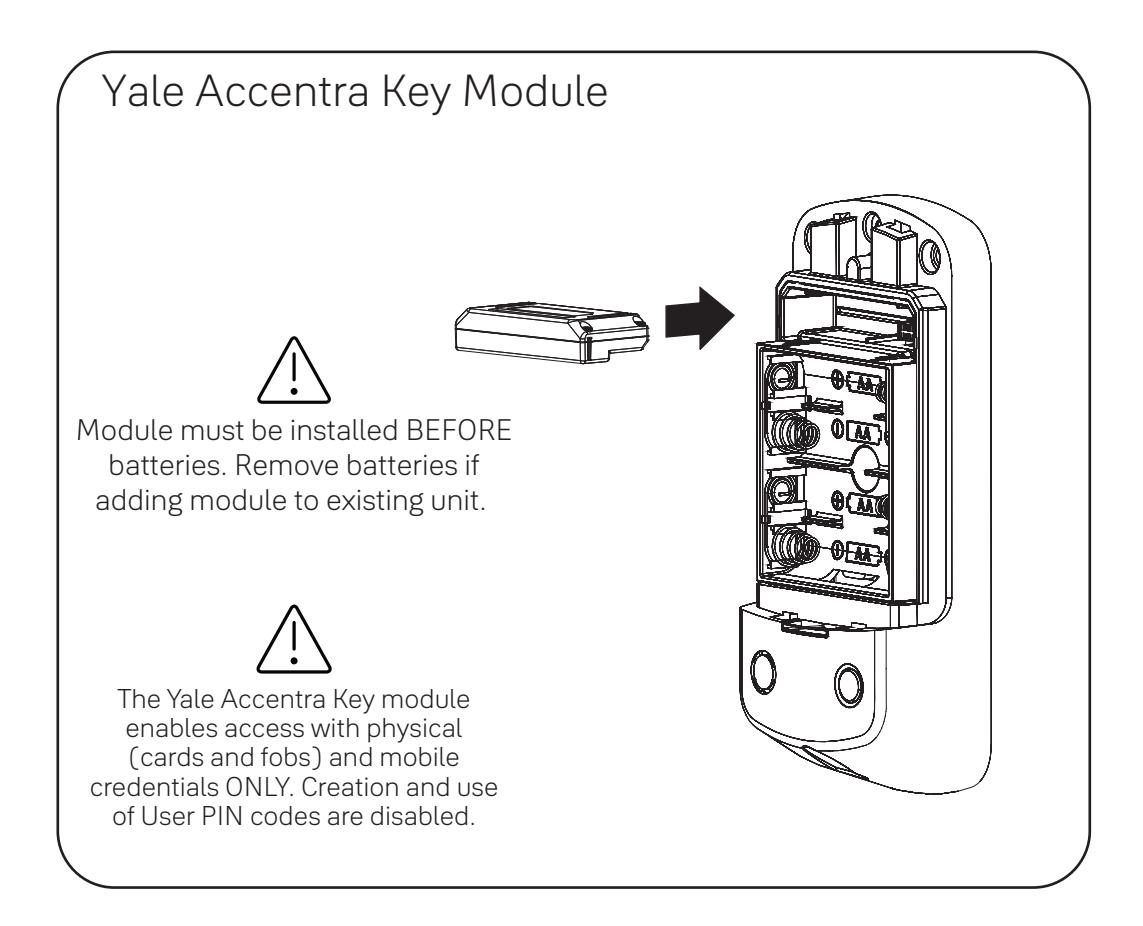 Yale Accentra Key Module

Module must be installed BEFORE batteries. Remove batteries if adding module to existing unit.

The Yale Accentra Key module enables access with physical (cards and fobs) and mobile credentials ONLY. Creation and use of User PIN codes are disabled.

AA
AA
AA
AA