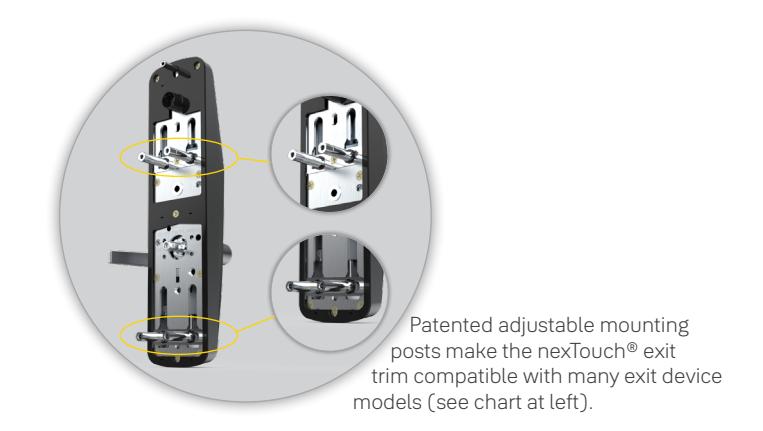 Patented adjustable mounting posts make the nexTouch® exit trim compatible with many exit device models (see chart at left).