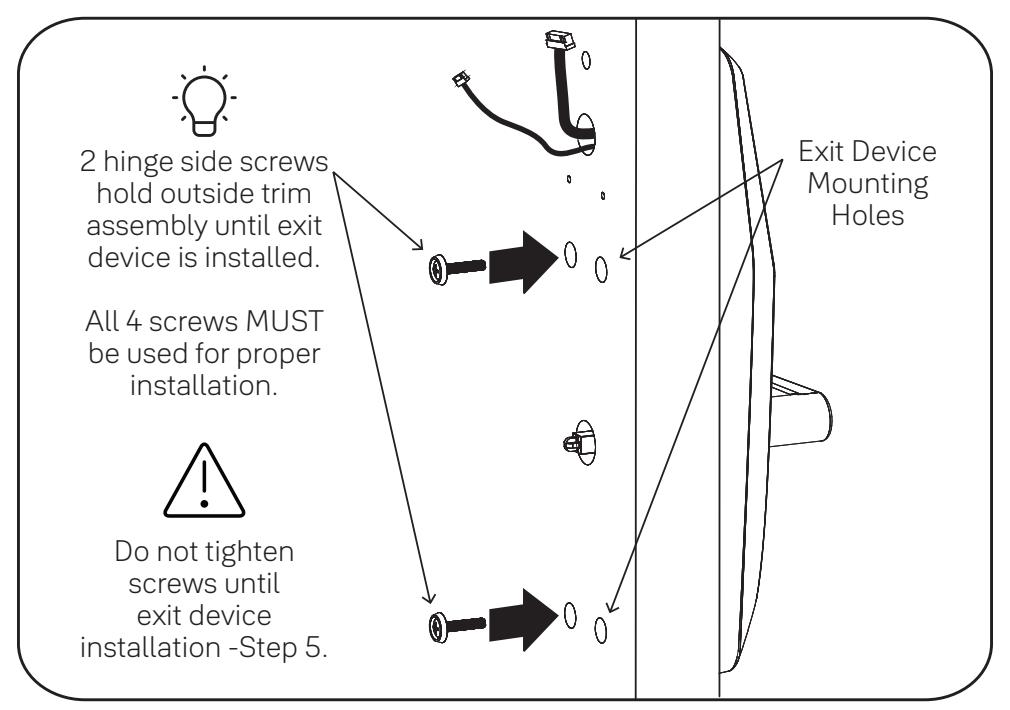 2 hinge side screws hold outside trim assembly until exit device is installed.

All 4 screws MUST be used for proper installation.

Do not tighten screws until exit device installation -Step 5.

Exit Device Mounting Holes