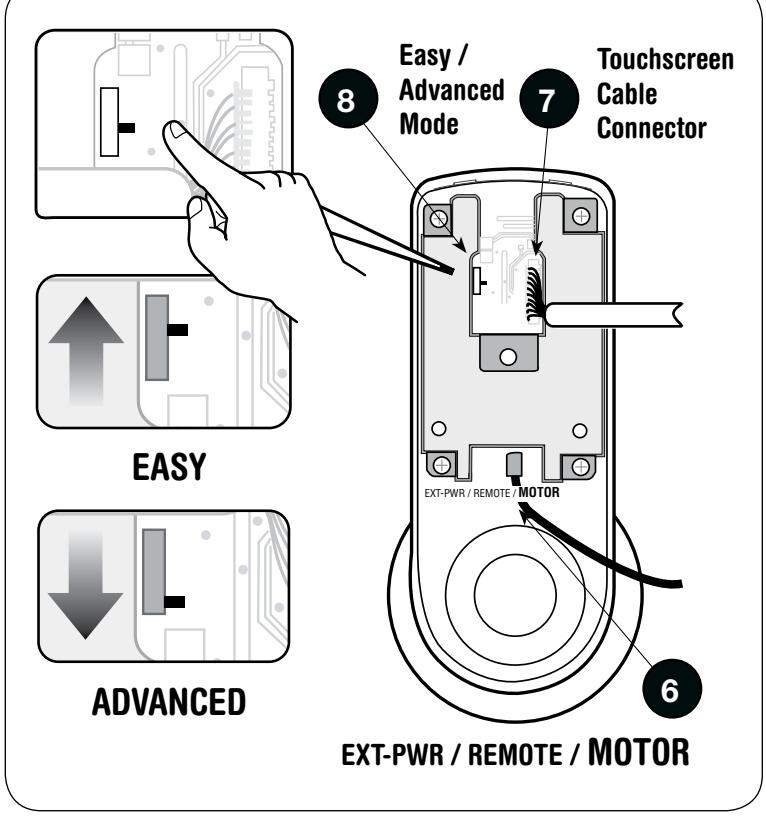 8

Easy / Advanced Mode

7

Touchscreen Cable Connector

EASY

ADVANCED

EXT-PWR / REMOTE / MOTOR

6

EXT-PWR / REMOTE / MOTOR