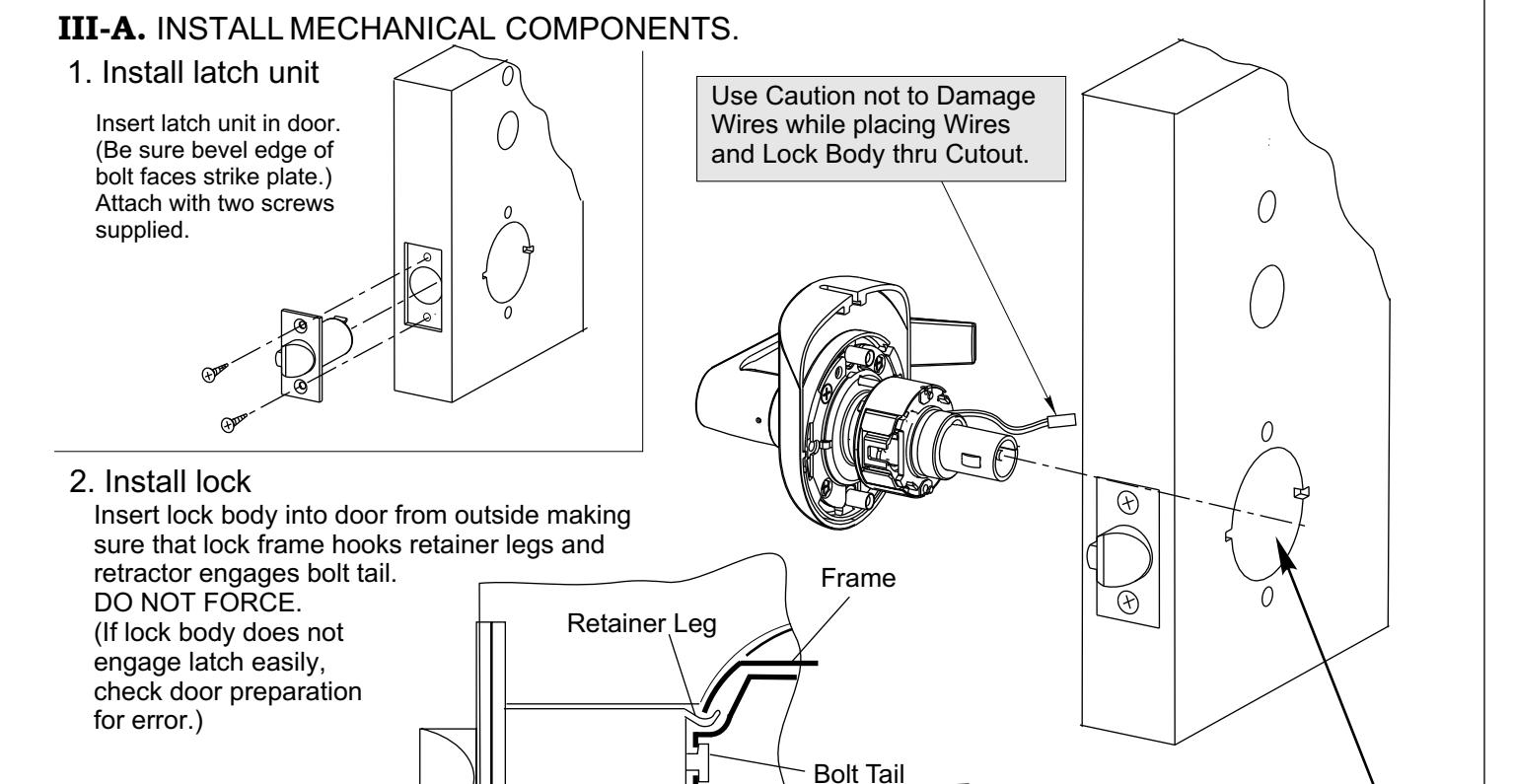 III-A. INSTALL MECHANICAL COMPONENTS.

1. Install latch unit

Insert latch unit in door. (Be sure bevel edge of bolt faces strike plate.) Attach with two screws supplied.

Use Caution not to Damage Wires while placing Wires and Lock Body thru Cutout.

2. Install lock

Insert lock body into door from outside making sure that lock frame hooks retainer legs and retractor engages bolt tail. DO NOT FORCE. (If lock body does not engage latch easily, check door preparation for error.)

Frame

Retainer Leg

Bolt Tail