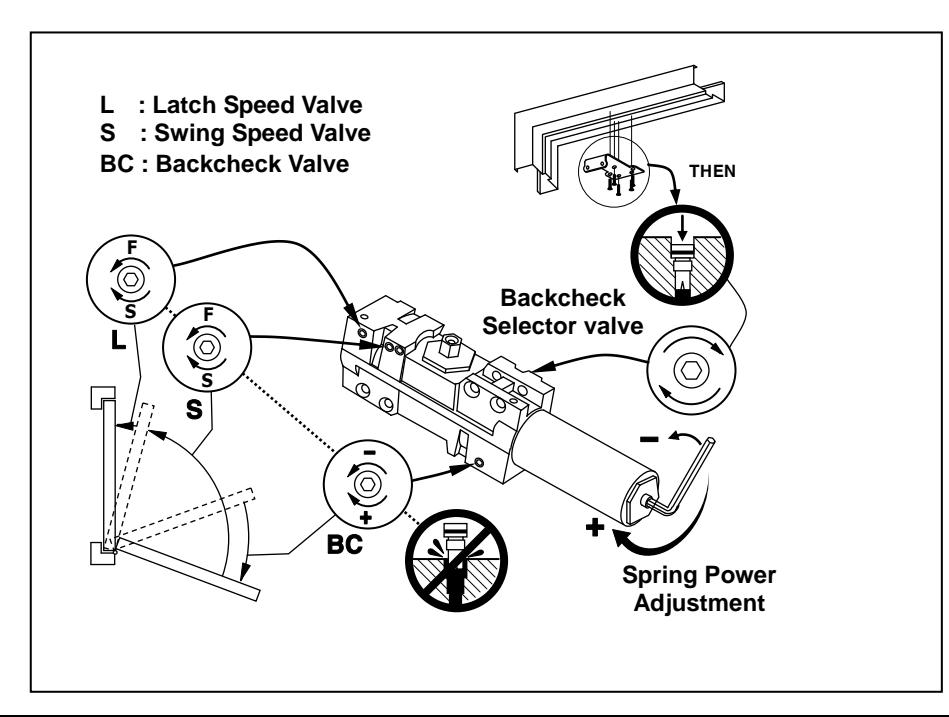 L : Latch Speed Valve
S : Swing Speed Valve
BC : Backcheck Valve

THEN

F
S
L

F
S
S

Backcheck Selector valve

−
+
BC

−
+

Spring Power Adjustment