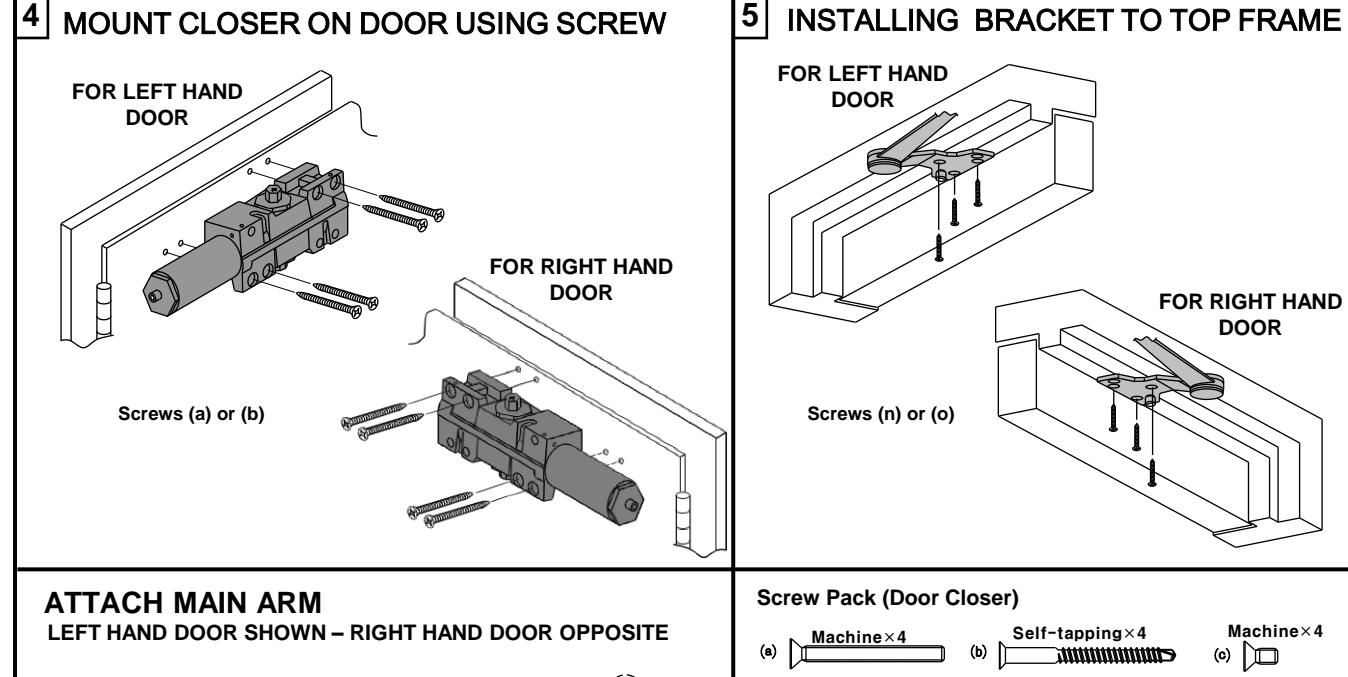 4 MOUNT CLOSER ON DOOR USING SCREW

FOR LEFT HAND DOOR

FOR RIGHT HAND DOOR

Screws (a) or (b)

5 INSTALLING BRACKET TO TOP FRAME

FOR LEFT HAND DOOR

FOR RIGHT HAND DOOR

Screws (n) or (o)

ATTACH MAIN ARM
LEFT HAND DOOR SHOWN – RIGHT HAND DOOR OPPOSITE

Screw Pack (Door Closer)

(a) Machine×4
(b) Self-tapping×4
(c) Machine×4