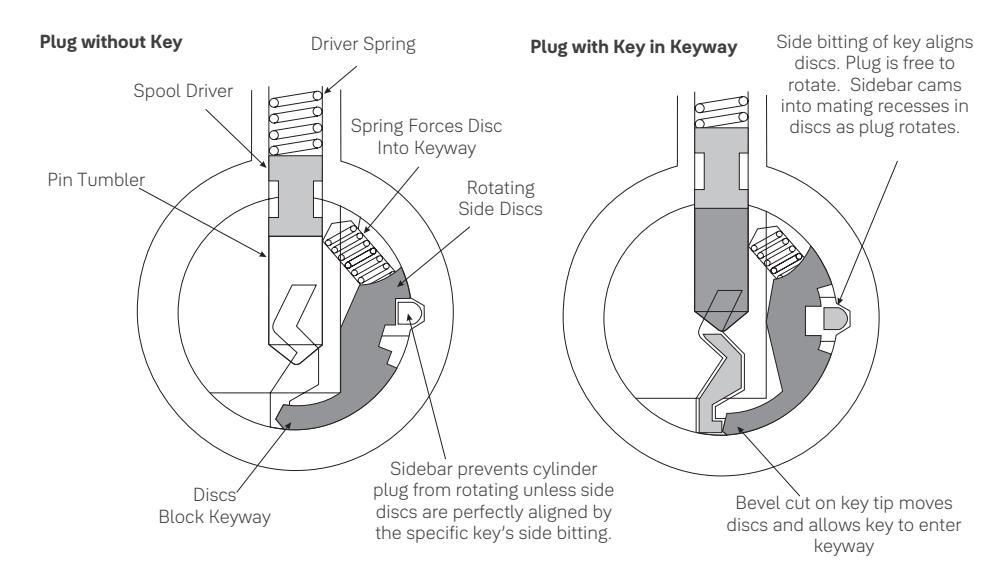 Plug without Key

Driver Spring

Spool Driver

Spring Forces Disc Into Keyway

Pin Tumbler

Rotating Side Discs

Discs Block Keyway

Sidebar prevents cylinder plug from rotating unless side discs are perfectly aligned by the specific key's side bitting.

Plug with Key in Keyway

Side bitting of key aligns discs. Plug is free to rotate. Sidebar cams into mating recesses in discs as plug rotates.

Bevel cut on key tip moves discs and allows key to enter keyway