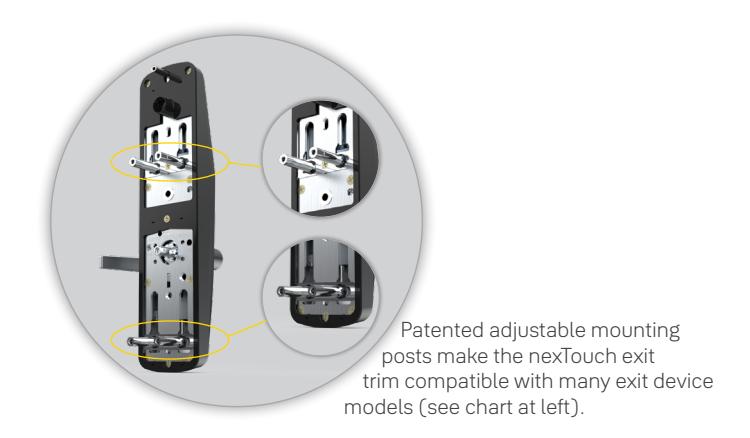 Patented adjustable mounting posts make the nexTouch exit trim compatible with many exit device models (see chart at left).