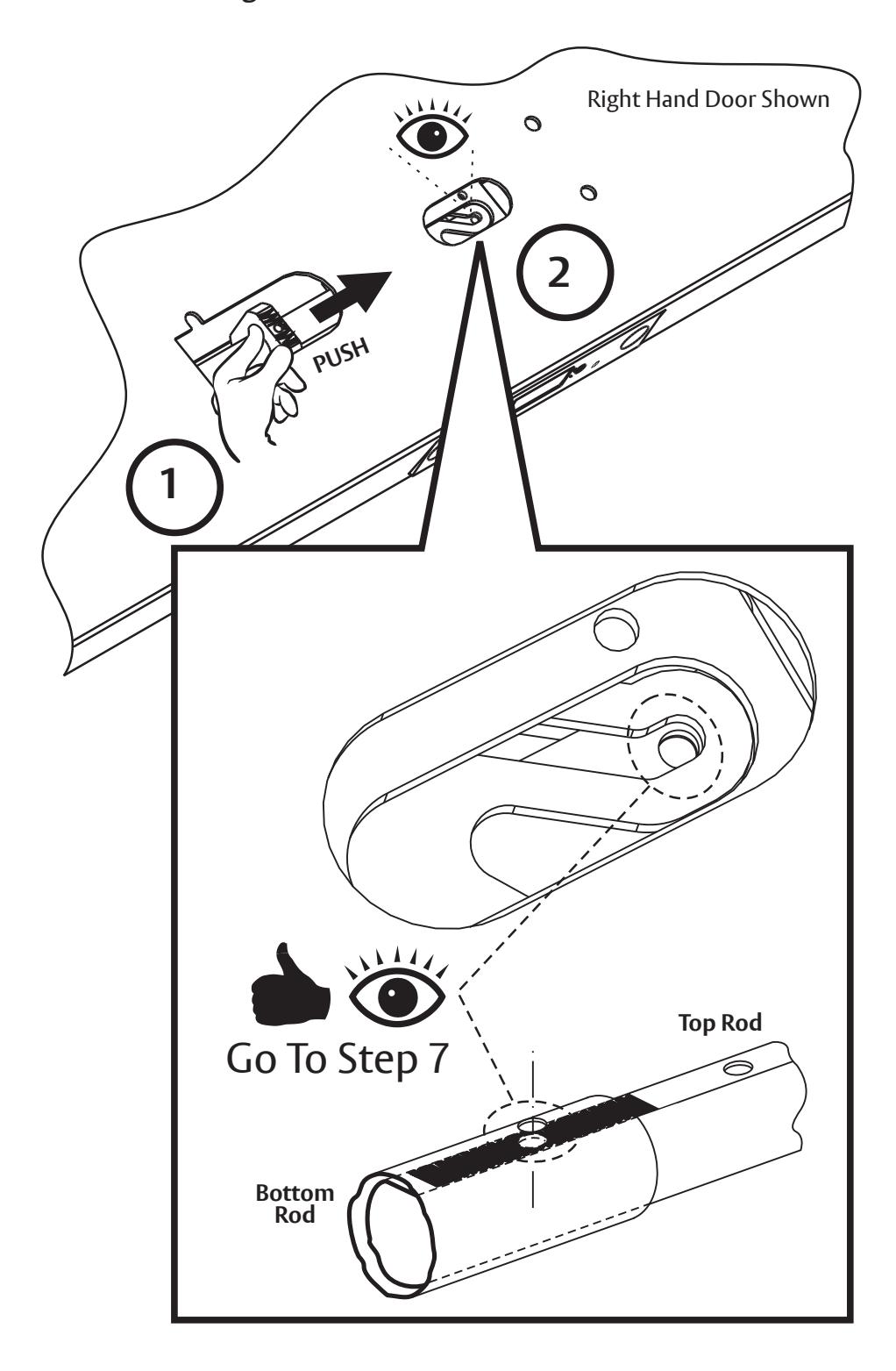 Right Hand Door Shown

2

PUSH

1

Go To Step 7

Top Rod

Bottom Rod