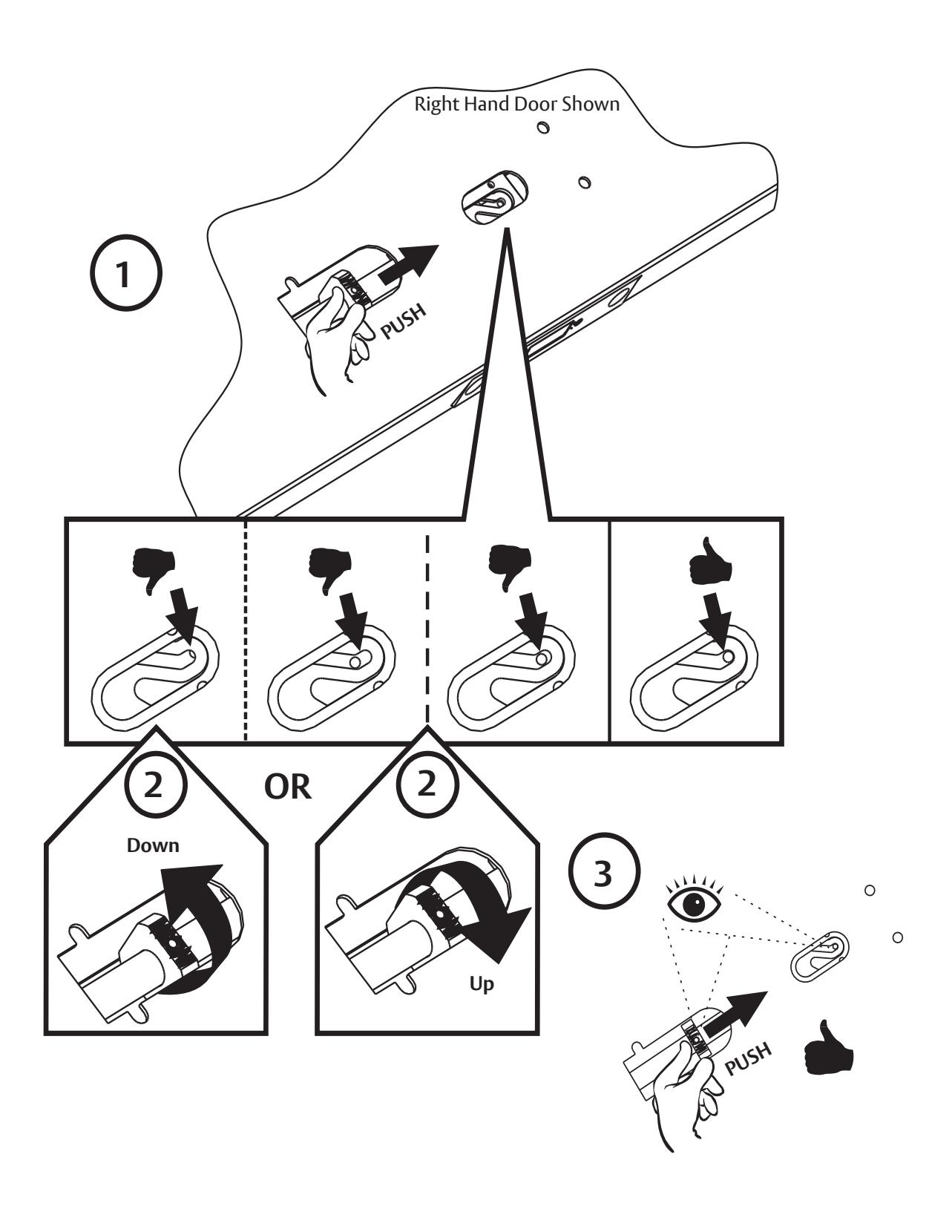 Right Hand Door Shown

1

PUSH

2

OR

2

Down

Up

3

PUSH