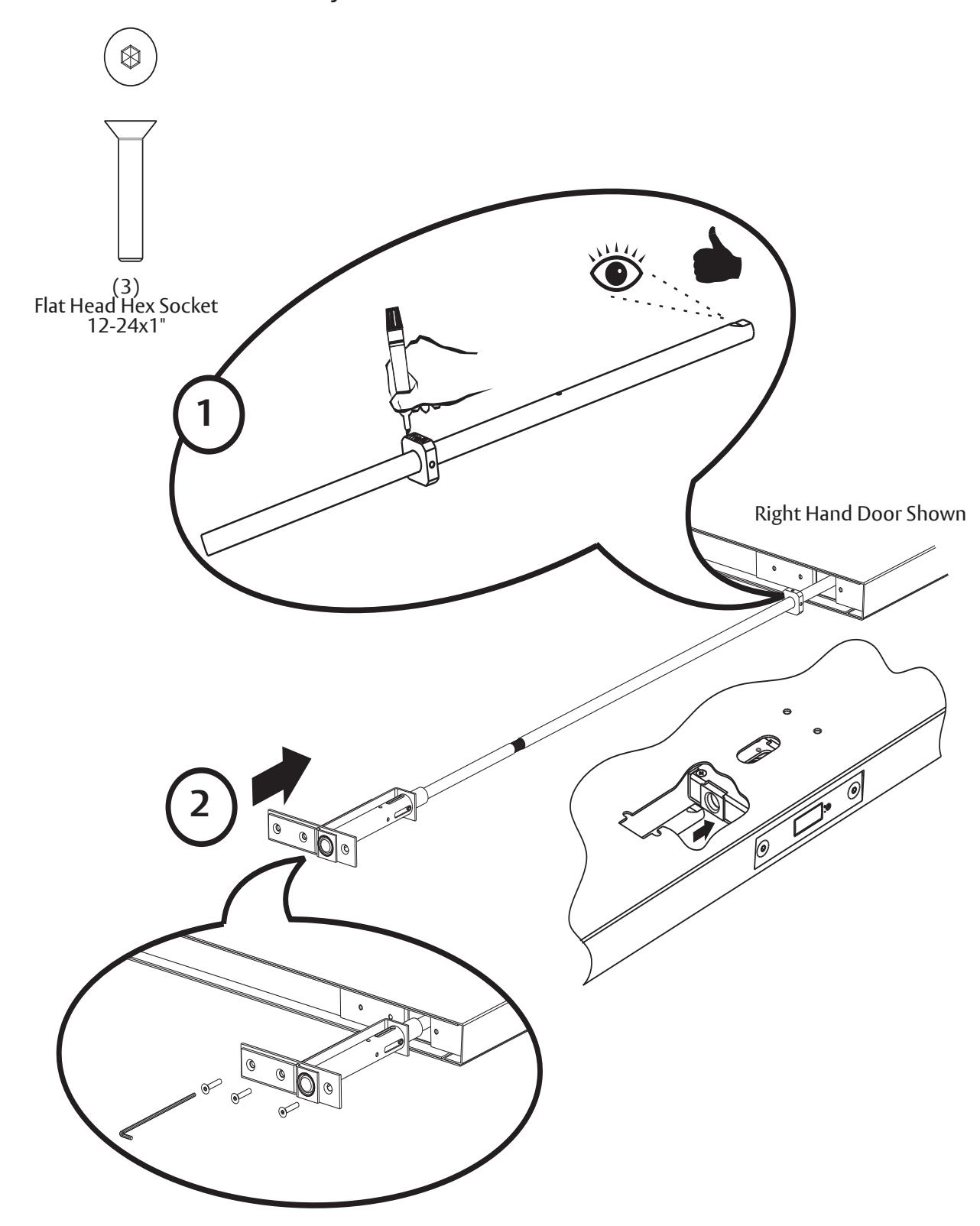 (3)
Flat Head Hex Socket
12-24x1"

1

Right Hand Door Shown

2