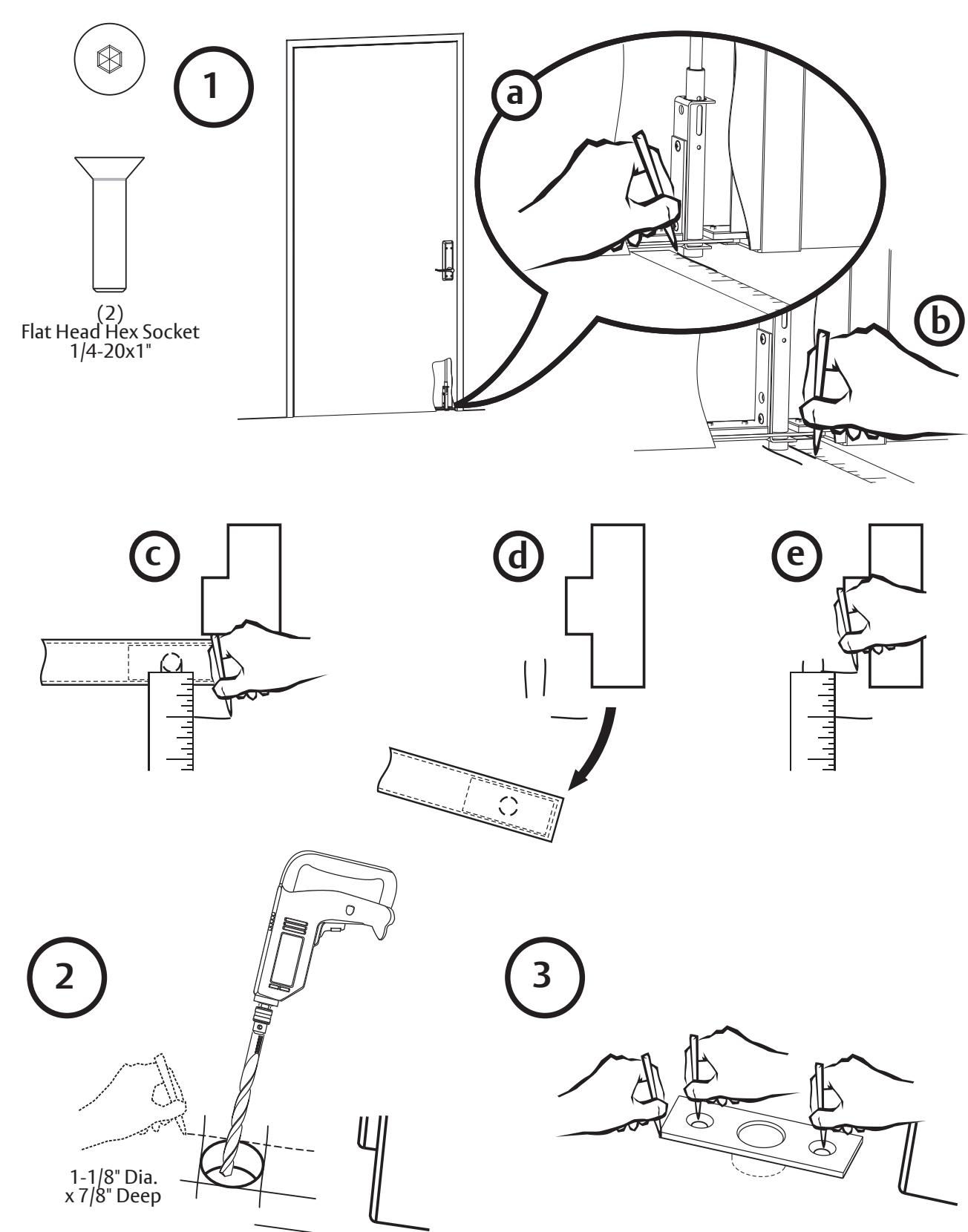 1

(2)
Flat Head Hex Socket
1/4-20x1"

a

b

c

d

e

2

1-1/8" Dia.
x 7/8" Deep

3