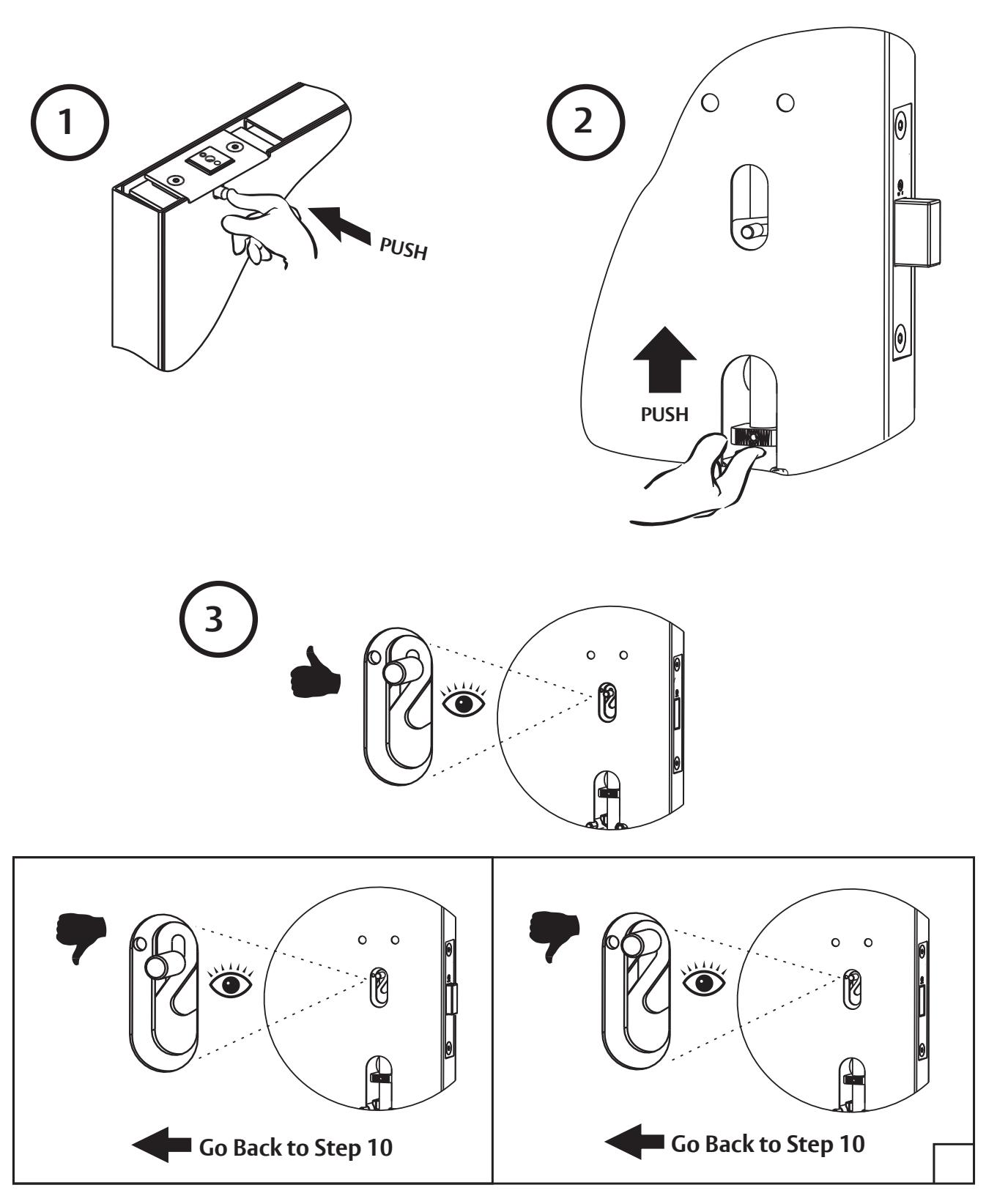 1

PUSH

2

PUSH

3

Go Back to Step 10

Go Back to Step 10