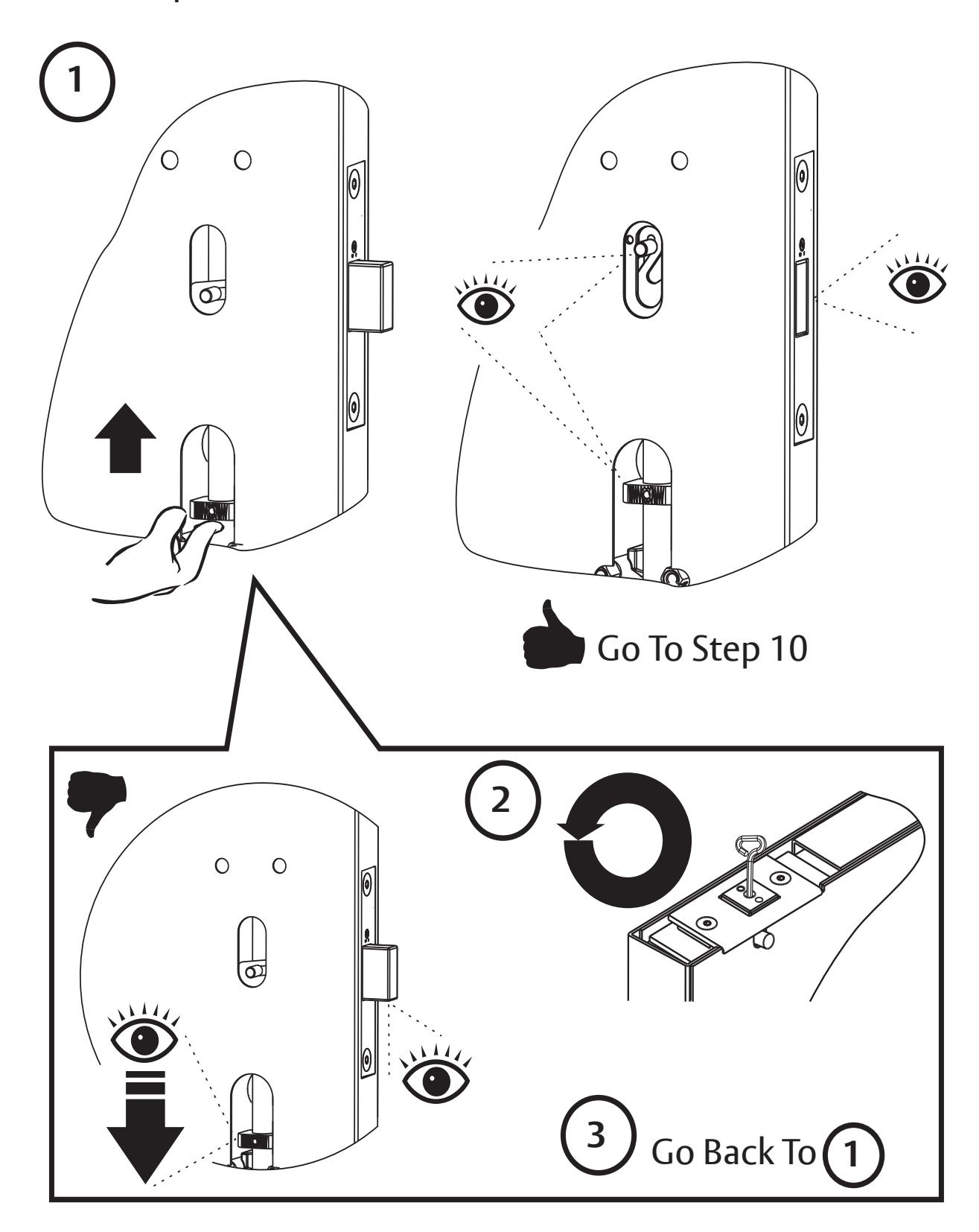 1

Go To Step 10

2

3 Go Back To 1