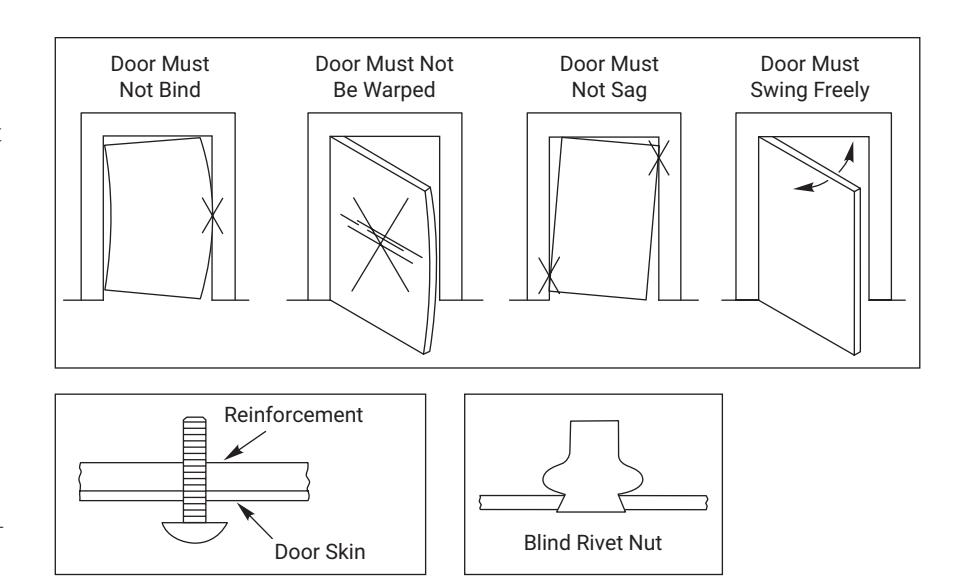 Door Must Not Bind

Door Must Not Be Warped

Door Must Not Sag

Door Must Swing Freely

Reinforcement

Door Skin

Blind Rivet Nut