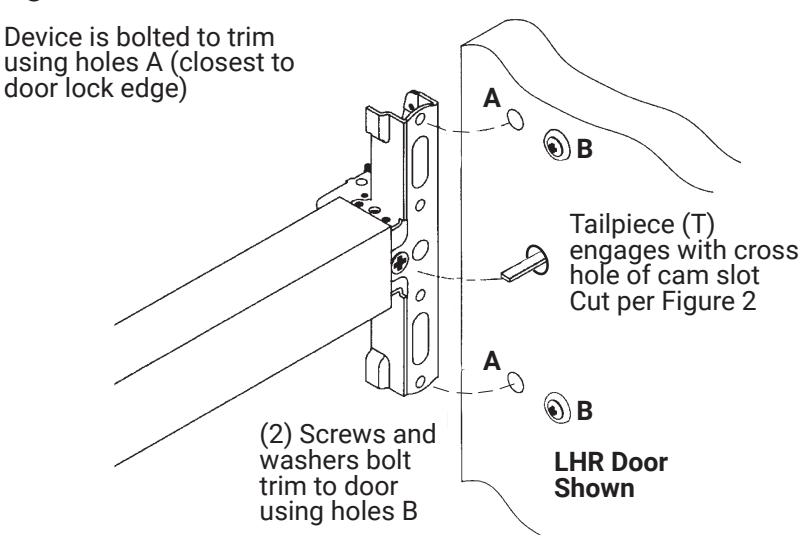 Device is bolted to trim using holes A (closest to door lock edge)

A

B

Tailpiece (T) engages with cross hole of cam slot Cut per Figure 2

A

B

(2) Screws and washers bolt trim to door using holes B

LHR Door Shown