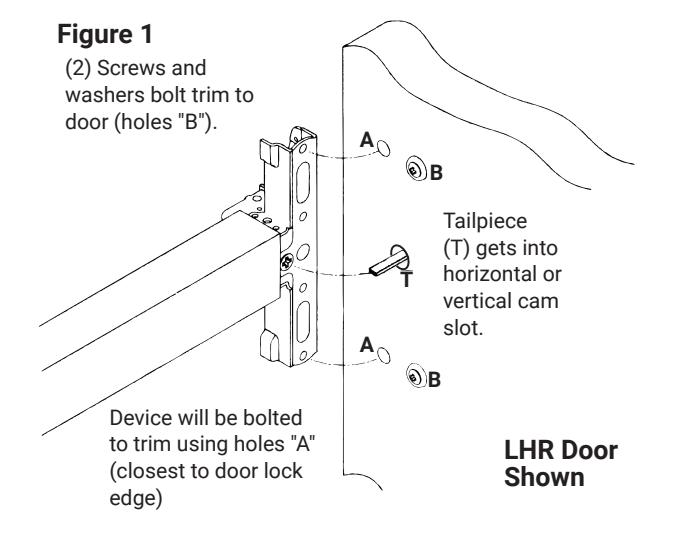 Figure 1

(2) Screws and washers bolt trim to door (holes "B").

A

B

Tailpiece (T) gets into horizontal or vertical cam slot.

T

A

B

Device will be bolted to trim using holes "A" (closest to door lock edge)

LHR Door Shown