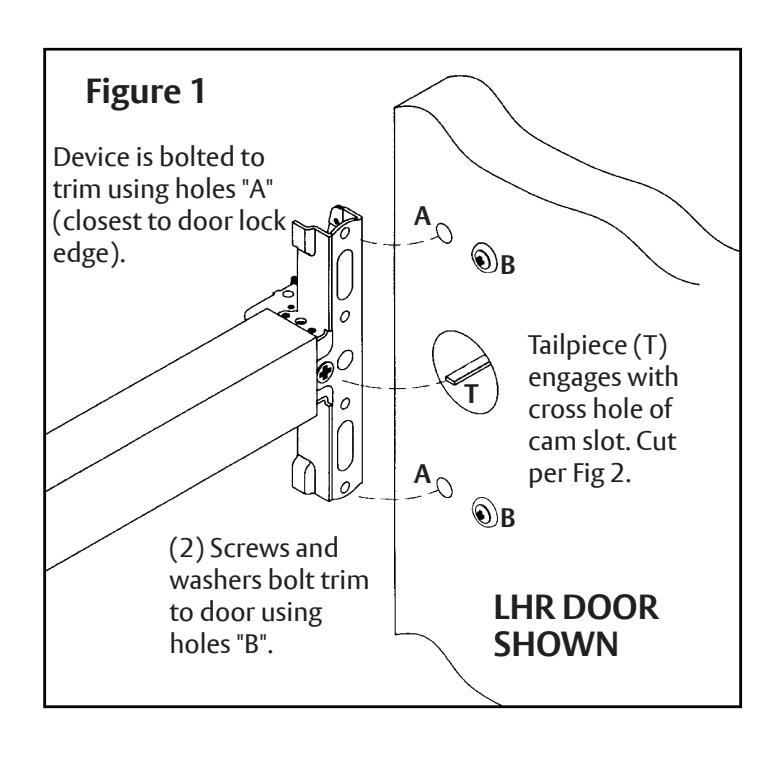 Figure 1

Device is bolted to trim using holes "A" (closest to door lock edge).

A

B

Tailpiece (T) engages with cross hole of cam slot. Cut per Fig 2.

T

A

B

(2) Screws and washers bolt trim to door using holes "B".

LHR DOOR SHOWN