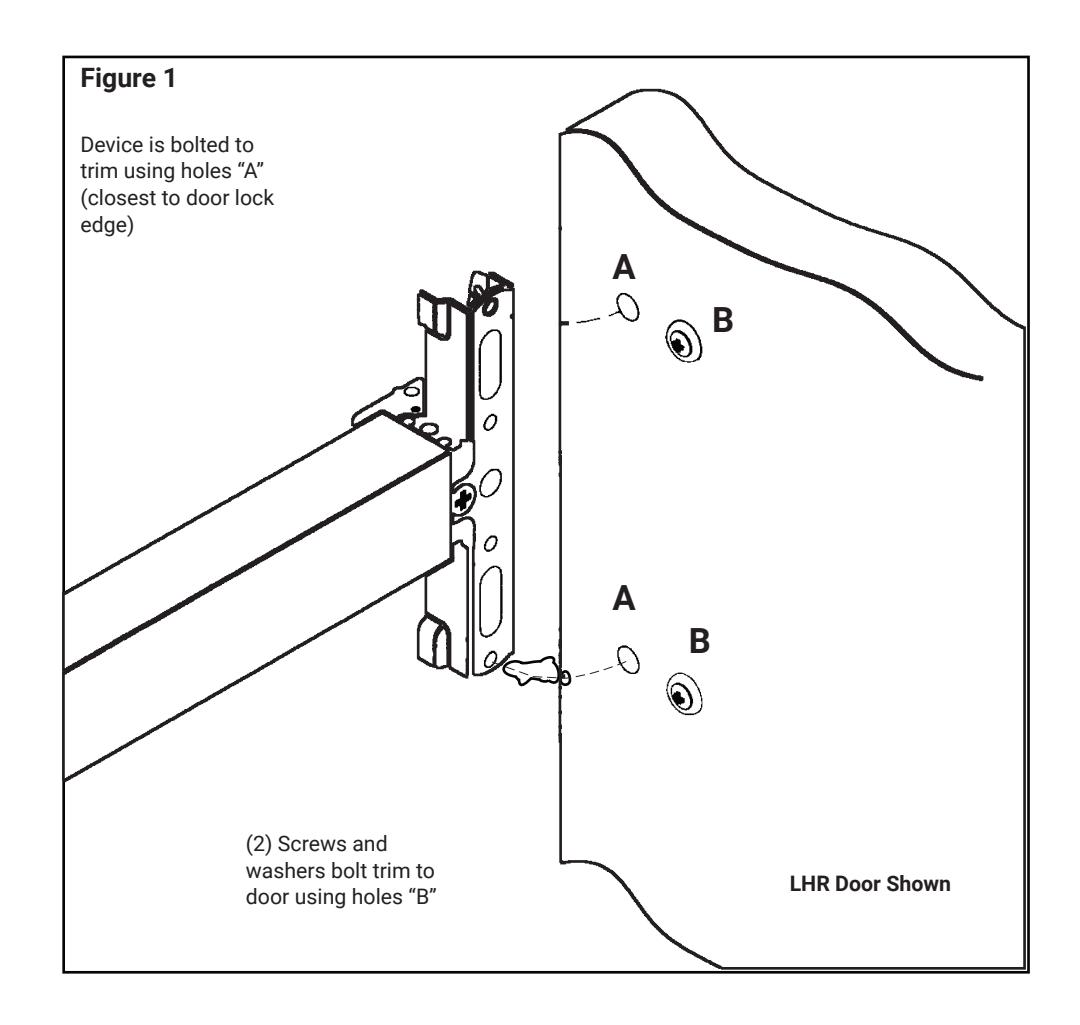 Figure 1

Device is bolted to trim using holes "A" (closest to door lock edge)

A

B

A

B

(2) Screws and washers bolt trim to door using holes "B"

LHR Door Shown