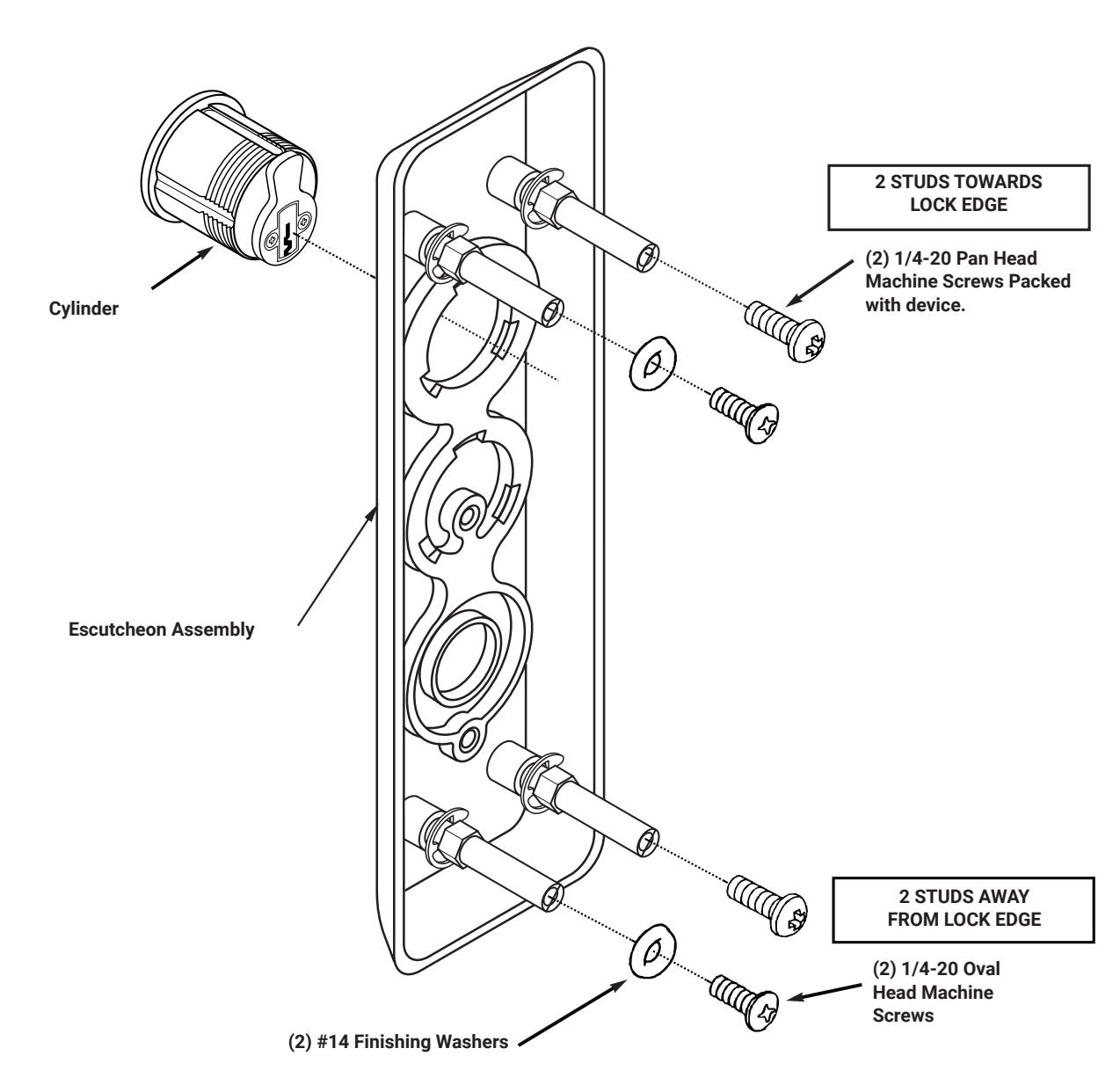 2 STUDS TOWARDS LOCK EDGE

(2) 1/4-20 Pan Head Machine Screws Packed with device.

Cylinder

Escutcheon Assembly

2 STUDS AWAY FROM LOCK EDGE

(2) 1/4-20 Oval Head Machine Screws

(2) #14 Finishing Washers