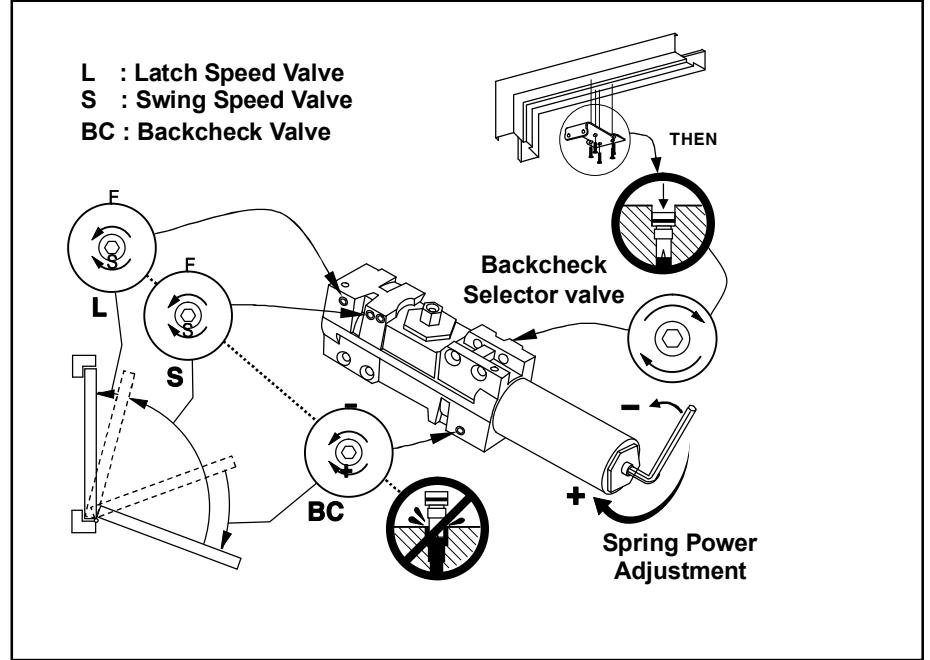 L : Latch Speed Valve
S : Swing Speed Valve
BC : Backcheck Valve

THEN

F
S
L

F
S
S

Backcheck Selector valve

-
+
BC

-
+

Spring Power Adjustment