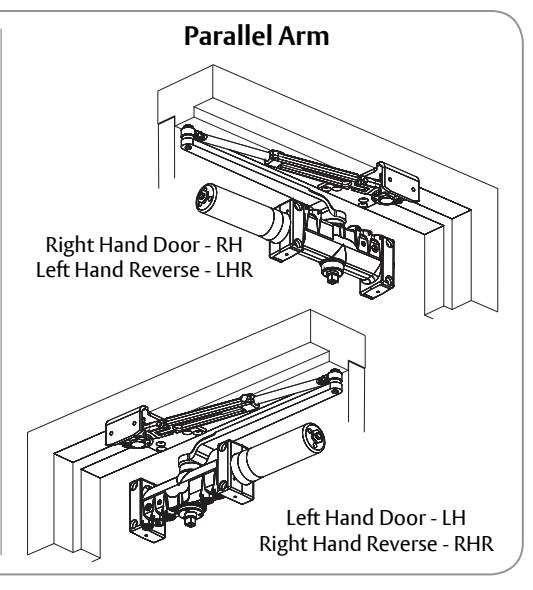 Parallel Arm

Right Hand Door - RH
Left Hand Reverse - LHR

Left Hand Door - LH
Right Hand Reverse - RHR