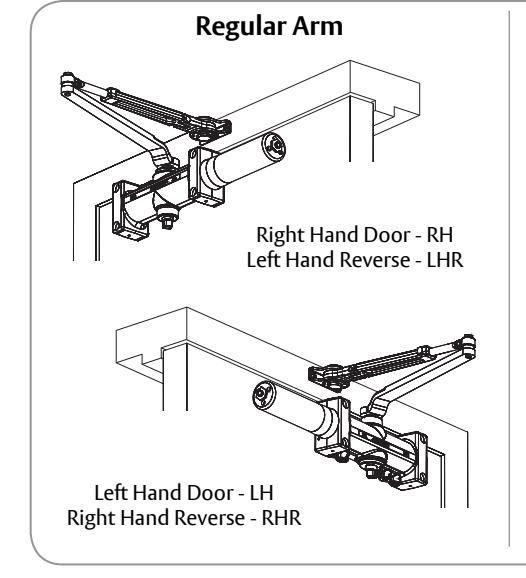 Regular Arm

Right Hand Door - RH
Left Hand Reverse - LHR

Left Hand Door - LH
Right Hand Reverse - RHR